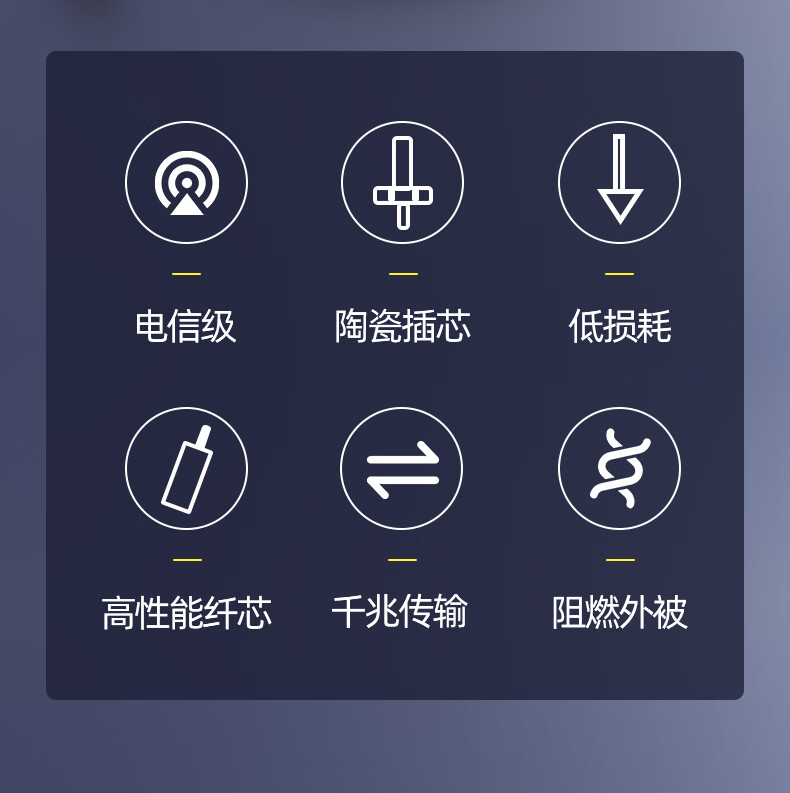 电信级

陶瓷插芯

低损耗

高性能纤芯

千兆传输

阻燃外被