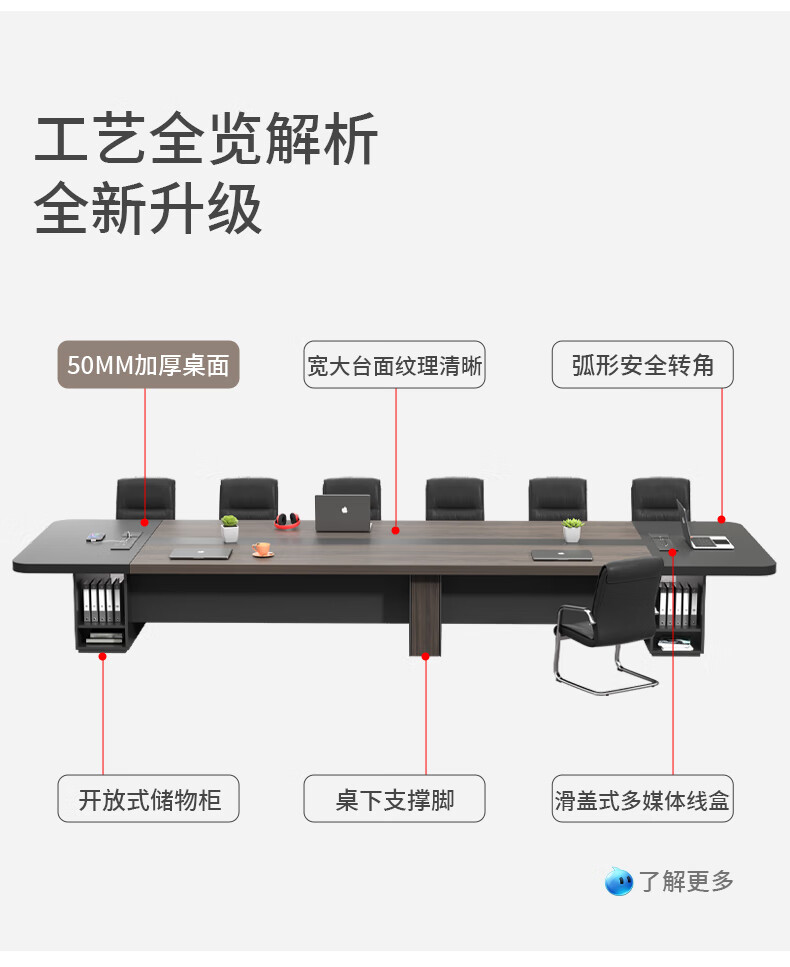 工艺全览解析
全新升级

50MM加厚桌面

宽大台面纹理清晰

弧形安全转角

开放式储物柜

桌下支撑脚

滑盖式多媒体线盒

了解更多