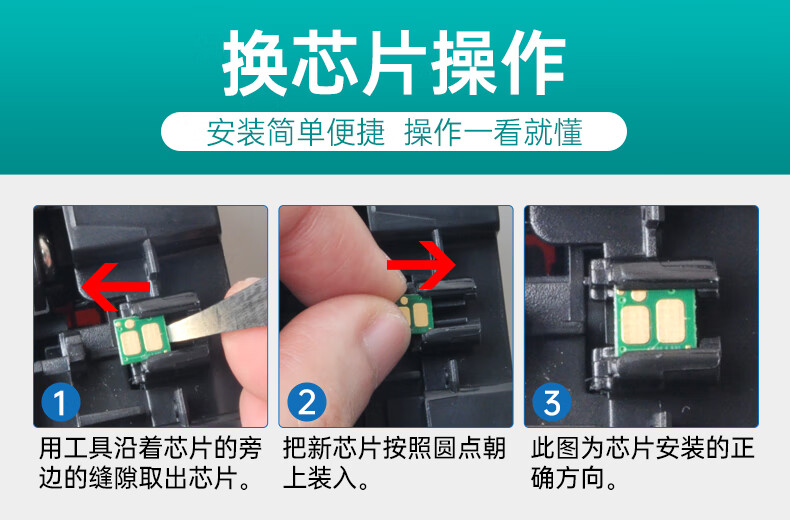 换芯片操作

安装简单便捷 操作一看就懂

1

用工具沿着芯片的旁边的缝隙取出芯片。

2

把新芯片按照圆点朝上装入。

3

此图为芯片安装的正确方向。