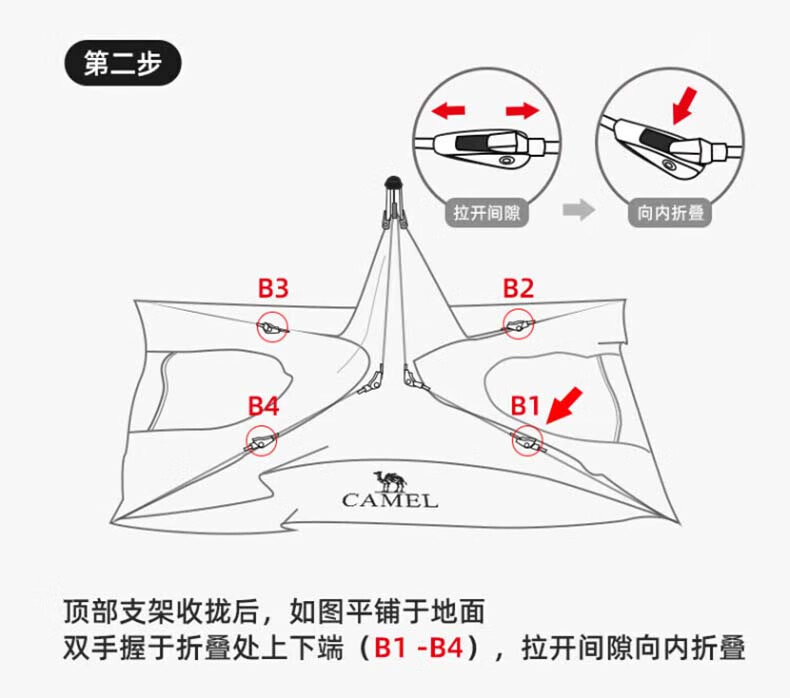 第二步

拉开间隙

向内折叠

B3

B2

B4

B1

CAMEL

顶部支架收拢后，如图平铺于地面
双手握于折叠处上下端（B1 -B4），拉开间隙向内折叠