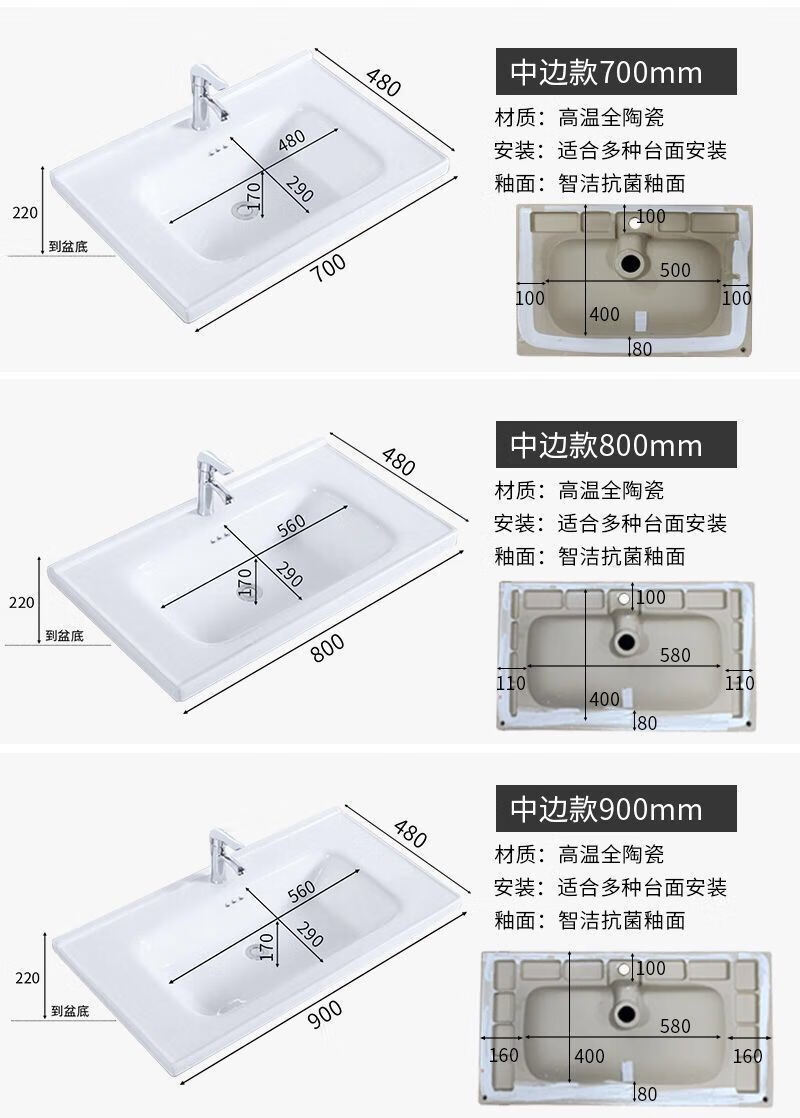 480
480
170
290
220
到盆底
700

中边款700mm
材质：高温全陶瓷
安装：适合多种台面安装
釉面：智洁抗菌釉面

100
500
100
100
400
80

480
560
170
290
220
到盆底
800

中边款800mm
材质：高温全陶瓷
安装：适合多种台面安装
釉面：智洁抗菌釉面

100
580
110
110
400
80

480
560
170
290
220
到盆底
900

中边款900mm
材质：高温全陶瓷
安装：适合多种台面安装
釉面：智洁抗菌釉面

100
580
160
400
160
80