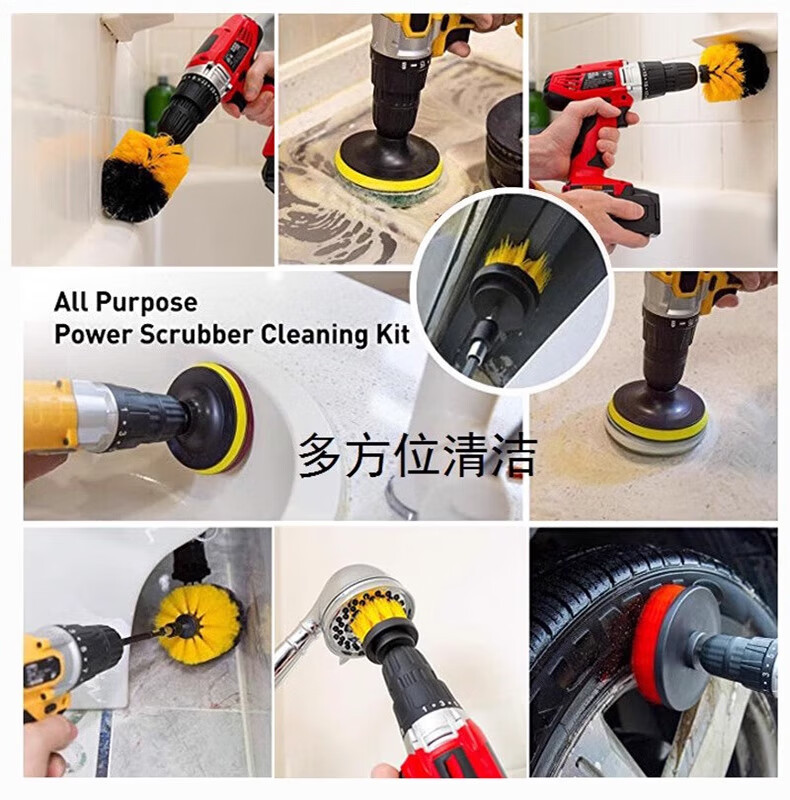 All Purpose
Power Scrubber Cleaning Kit

多方位清洁