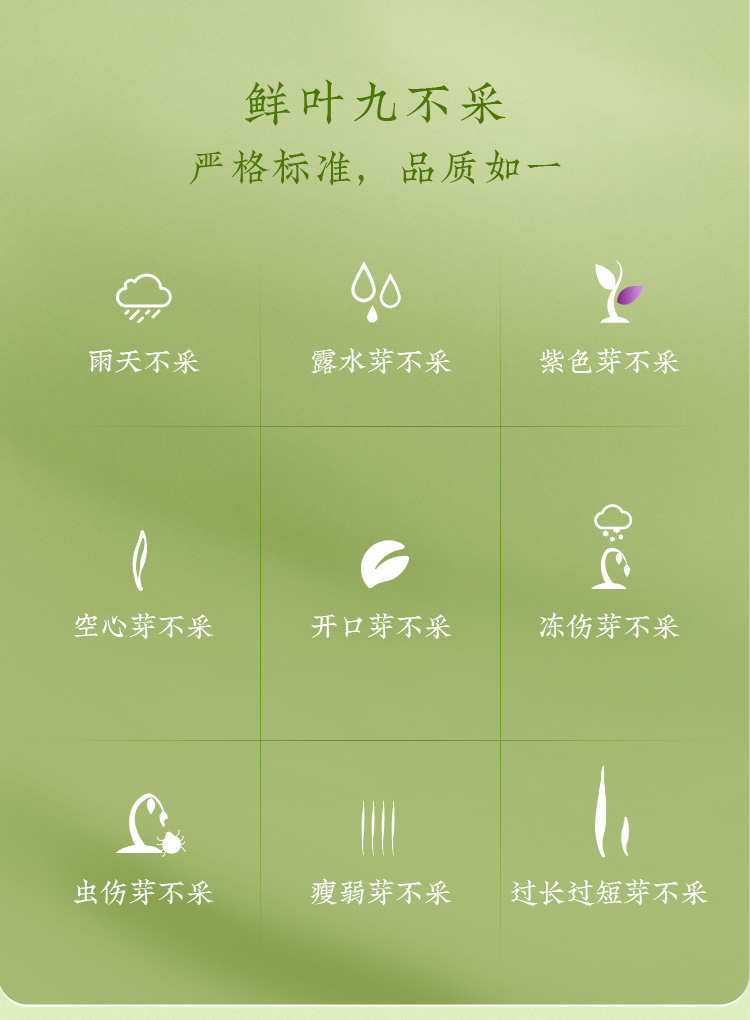 鲜叶九不采
严格标准，品质如一

雨天不采

露水芽不采

紫色芽不采

空心芽不采

开口芽不采

冻伤芽不采

虫伤芽不采

瘦弱芽不采

过长过短芽不采