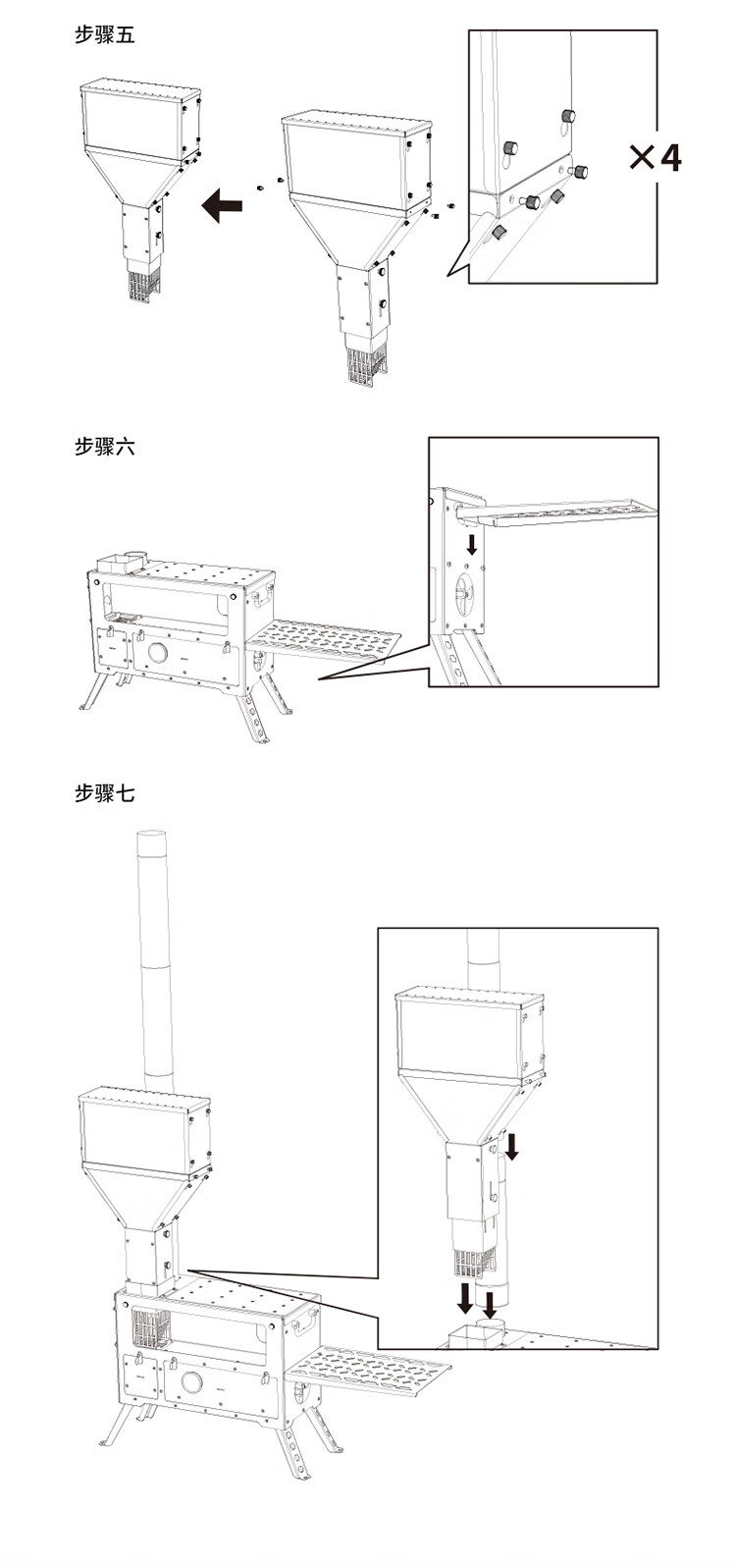 步骤五

×4

步骤六

步骤七