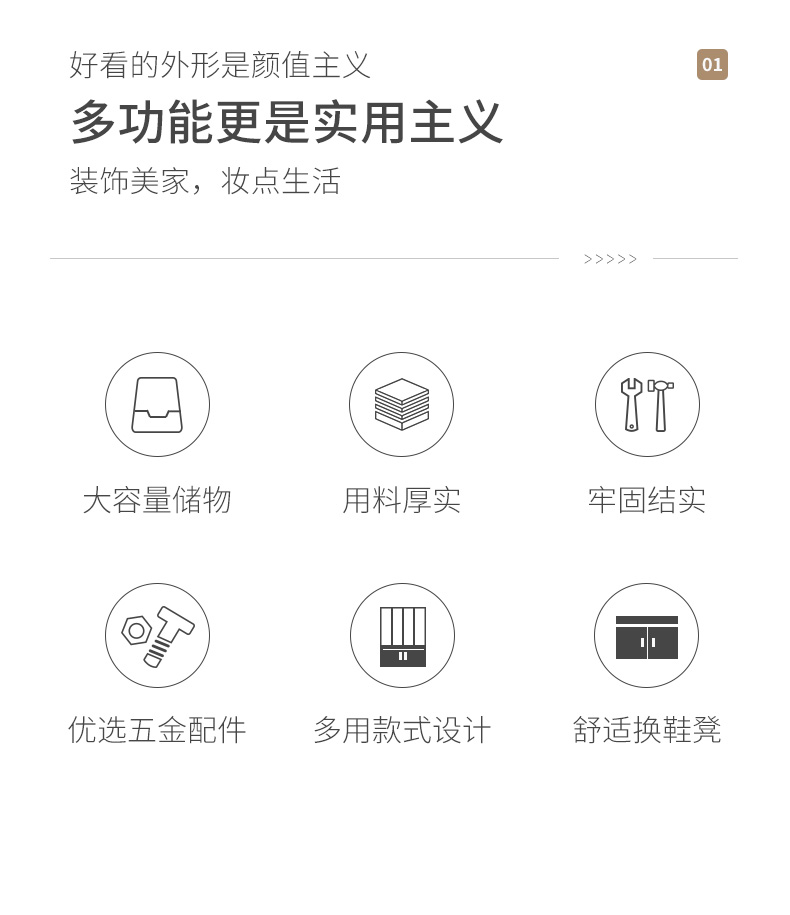 好看的外形是颜值主义

01

多功能更是实用主义

装饰美家，妆点生活

>>>>>

大容量储物

用料厚实

牢固结实

优选五金配件

多用款式设计

舒适换鞋凳