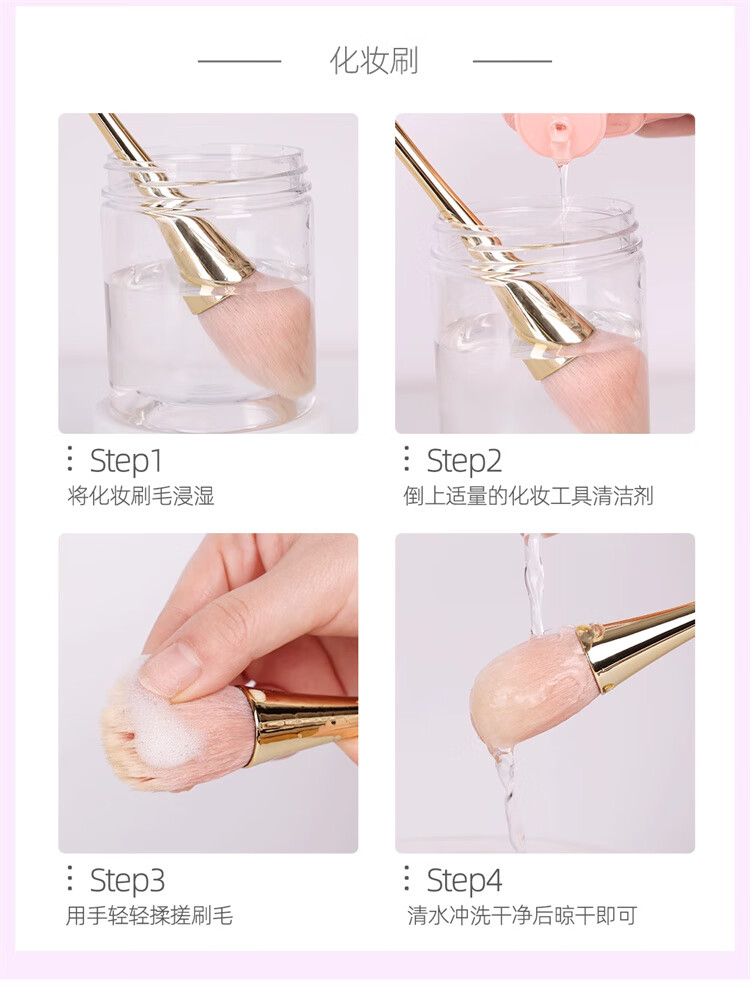 化妆刷

Step1
将化妆刷毛浸湿

Step2
倒上适量的化妆工具清洁剂

Step3
用手轻轻揉搓刷毛

Step4
清水冲洗干净后晾干即可