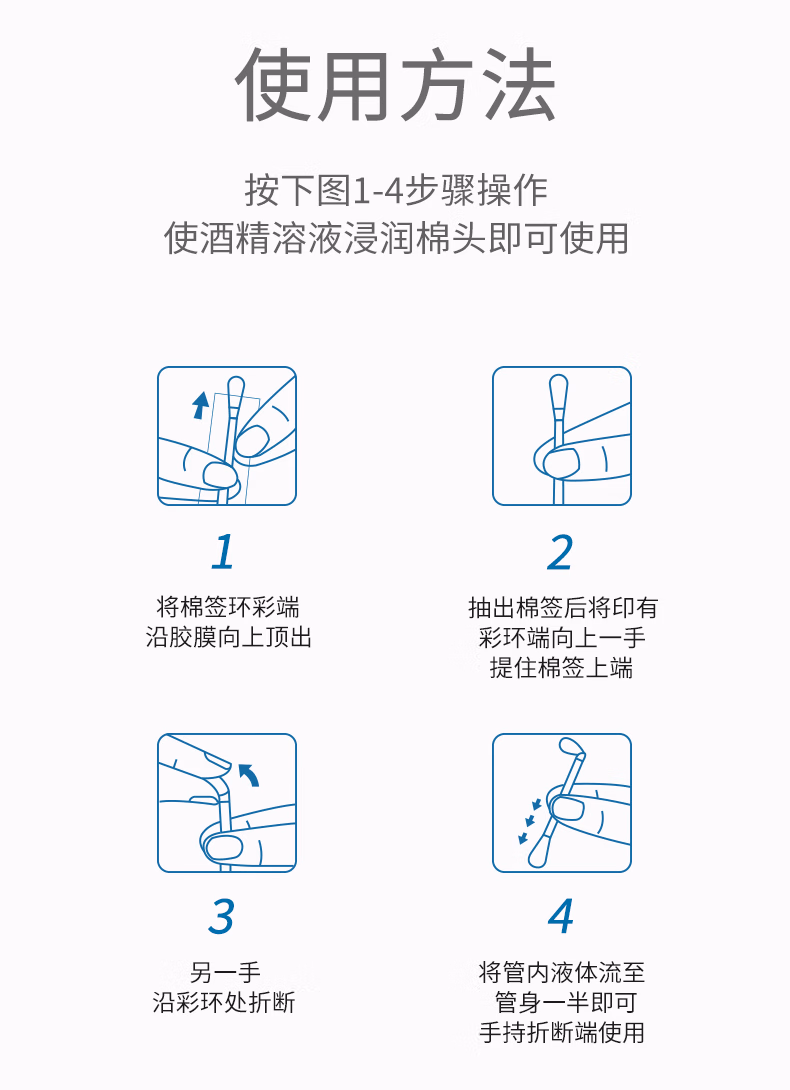 使用方法

按下图1-4步骤操作
使酒精溶液浸润棉头即可使用

1

将棉签环彩端
沿胶膜向上顶出

2

抽出棉签后将印有
彩环端向上一手
提住棉签上端

3

另一手
沿彩环处折断

4

将管内液体流至
管身一半即可
手持折断端使用