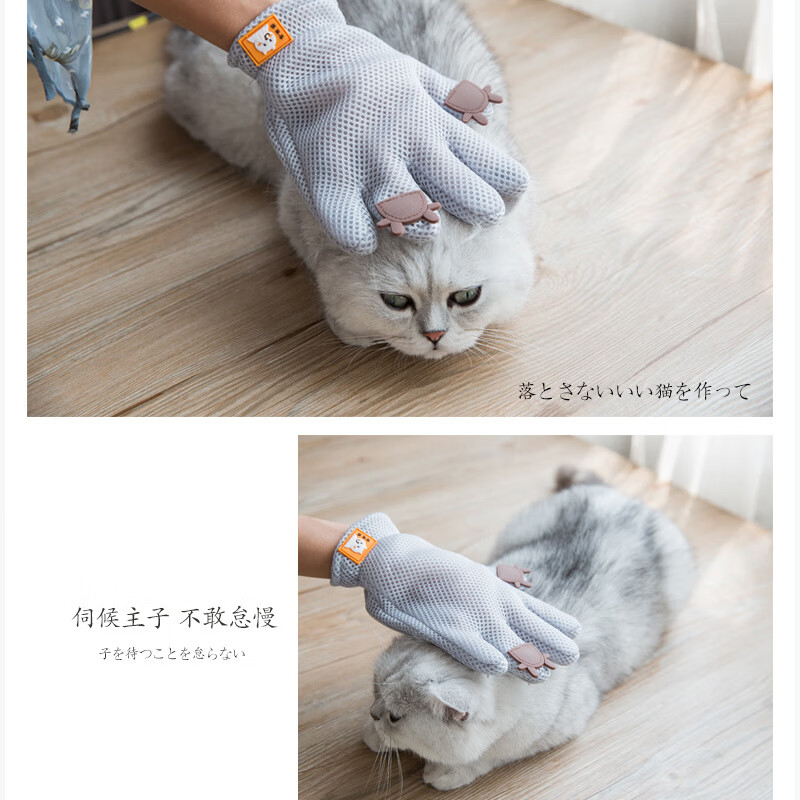 落とさないいい猫を作って

伺候主子 不敢怠慢

子を待つことを怠らない