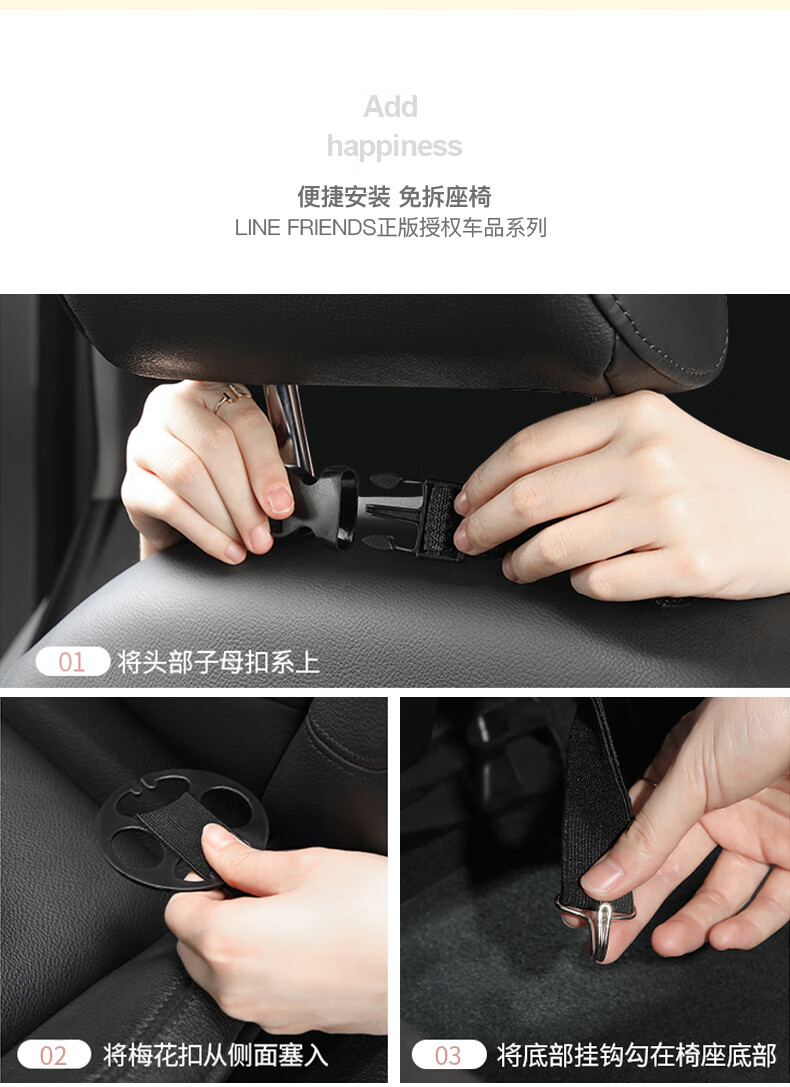 Add
happiness

便捷安装 免拆座椅
LINE FRIENDS正版授权车品系列

01 将头部子母扣系上

02 将梅花扣从侧面塞入

03 将底部挂钩勾在椅座底部