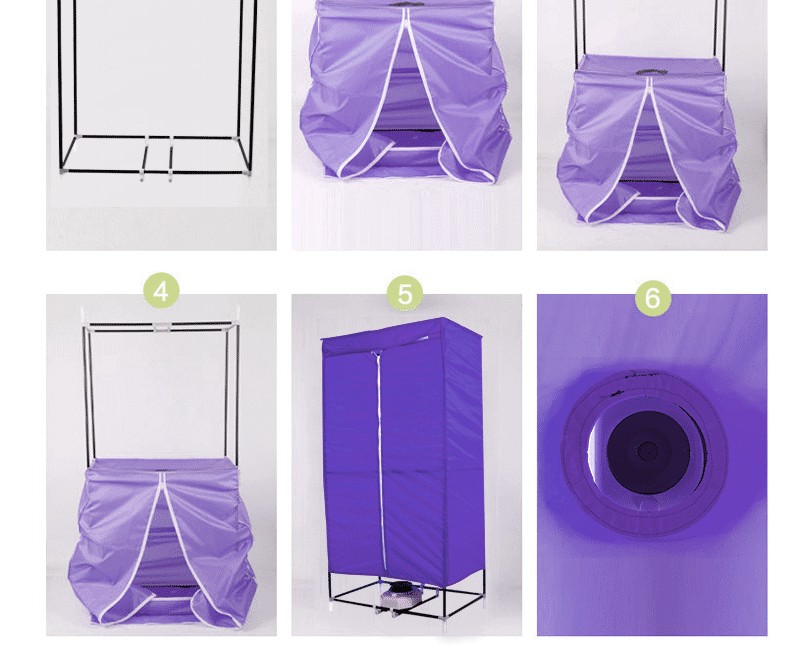 4

5

6