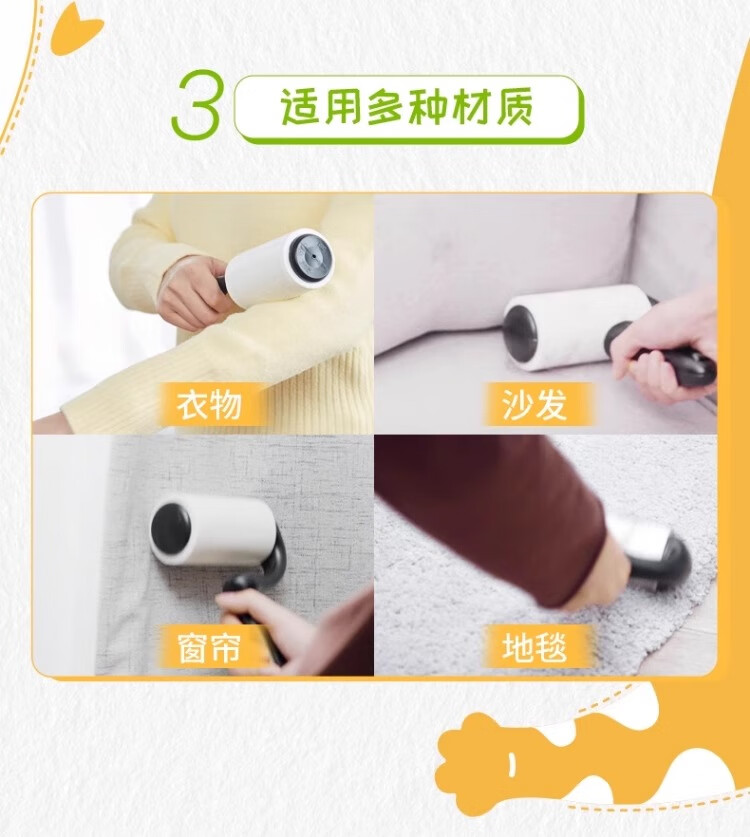 3 适用多种材质

衣物

沙发

窗帘

地毯