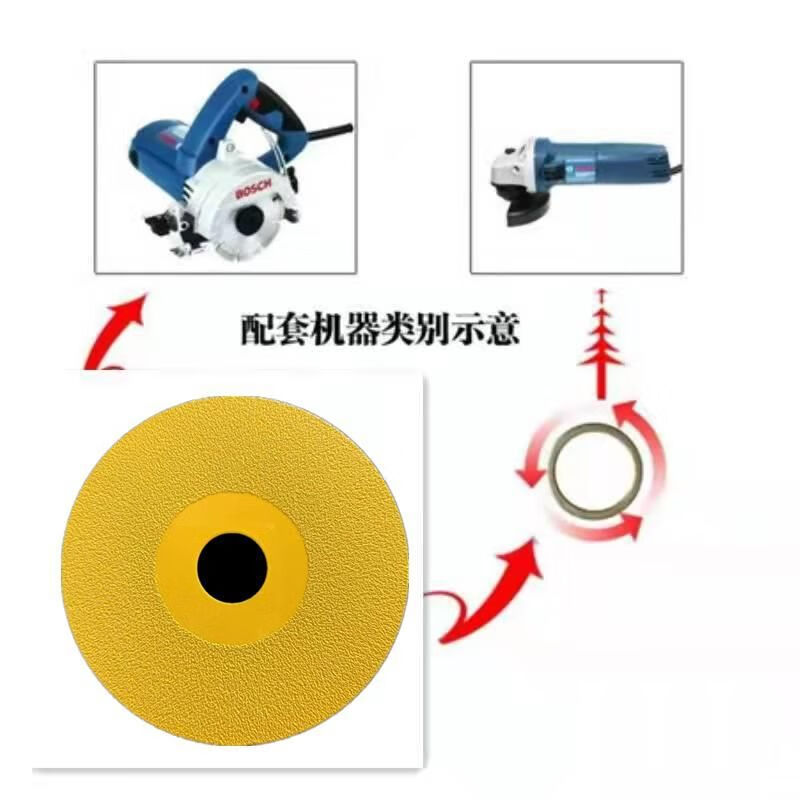 BOSCH

配套机器类别示意