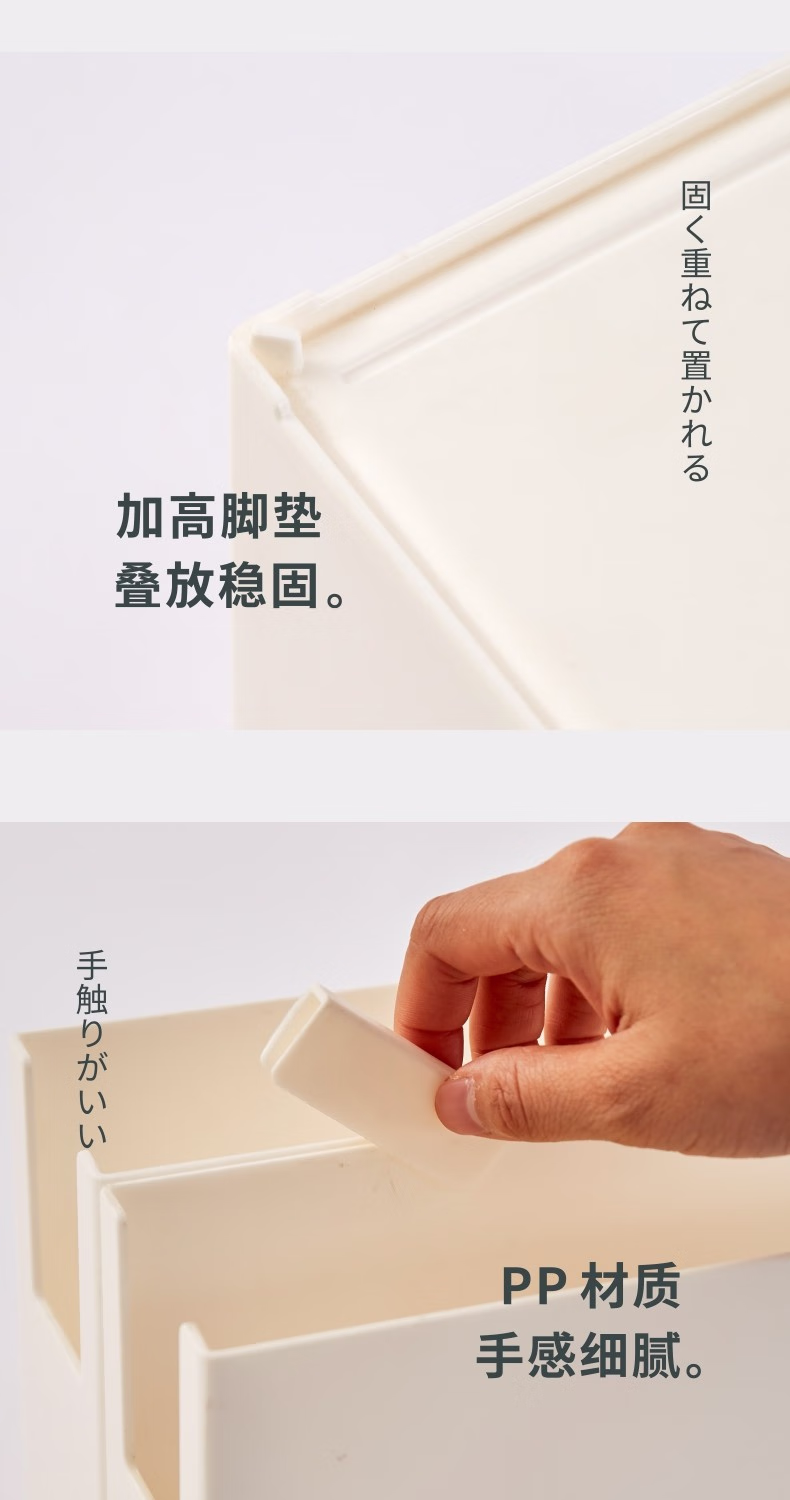 固く重ねて置かれる

加高脚垫
叠放稳固。

手触りがいい

PP 材质
手感细腻。