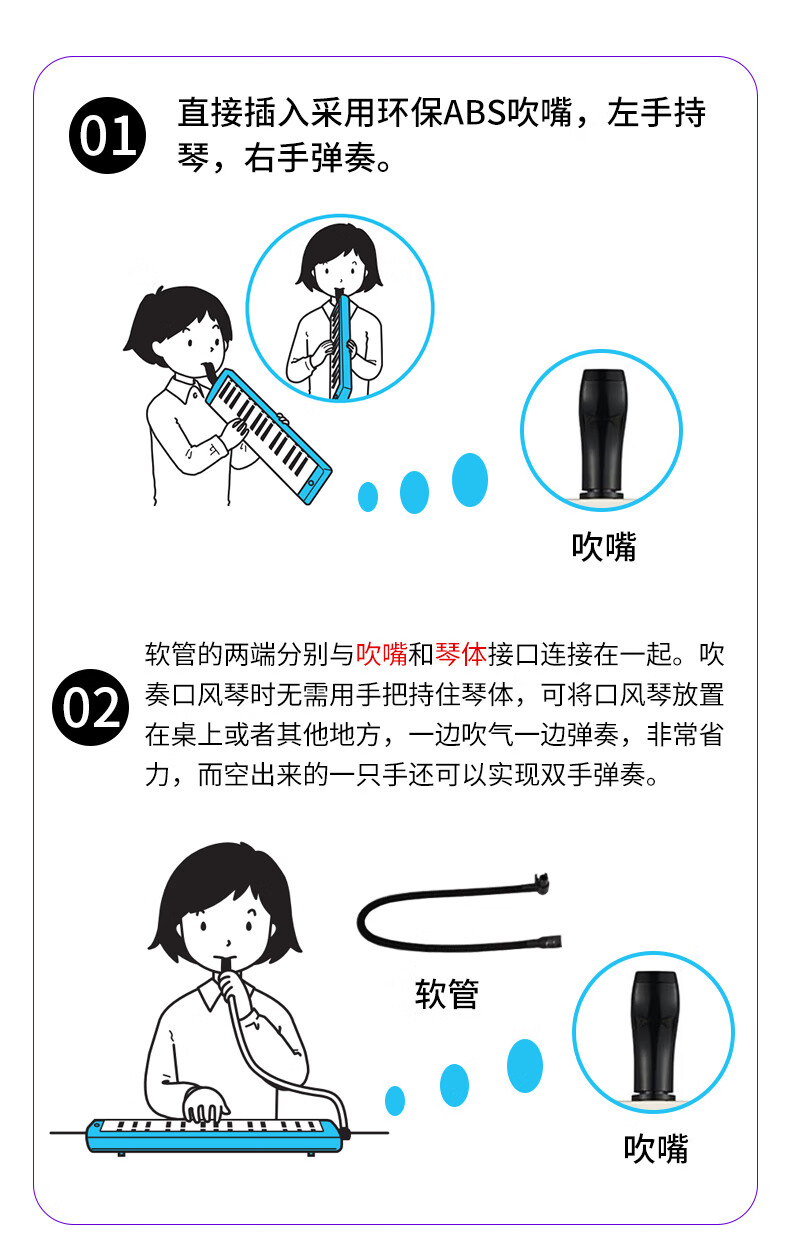 01

直接插入采用环保ABS吹嘴，左手持琴，右手弹奏。

吹嘴

02

软管的两端分别与吹嘴和琴体接口连接在一起。吹奏口风琴时无需用手把持住琴体，可将口风琴放置在桌上或者其他地方，一边吹气一边弹奏，非常省力，而空出来的一只手还可以实现双手弹奏。

软管

吹嘴