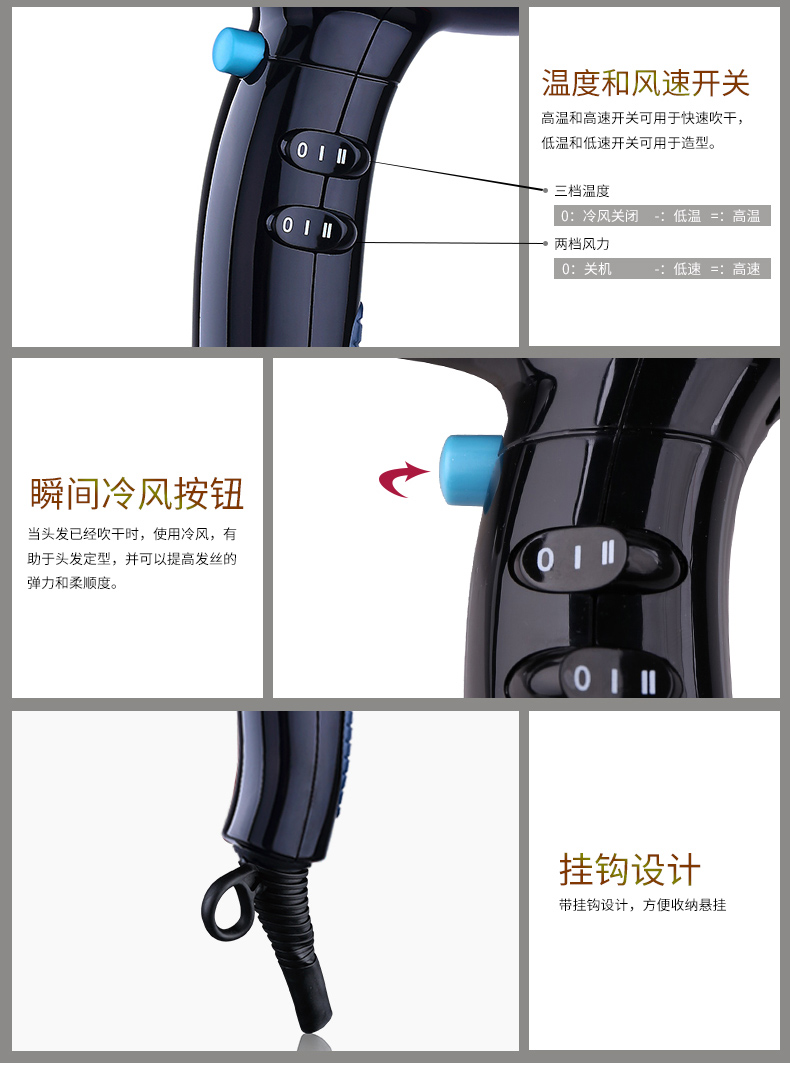 0 I II

0 I II

温度和风速开关

高温和高速开关可用于快速吹干，低温和低速开关可用于造型。

三档温度

0：冷风关闭 -：低温 =：高温

两档风力

0：关机 -：低速 =：高速

瞬间冷风按钮

当头发已经吹干时，使用冷风，有助于头发定型，并可以提高发丝的弹力和柔顺度。

0 I II

0 I II

挂钩设计

带挂钩设计，方便收纳悬挂