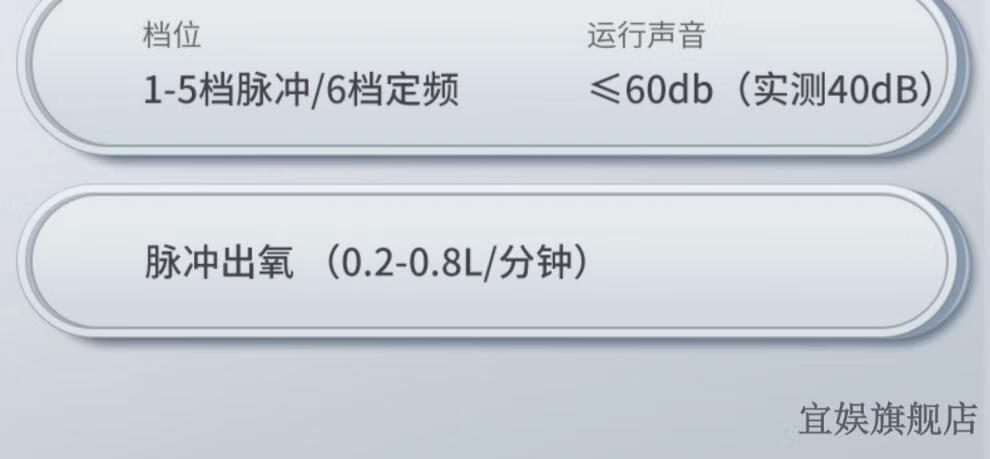 档位
1-5档脉冲/6档定频

运行声音
≤60db（实测40dB）

脉冲出氧 （0.2-0.8L/分钟）

宜娱旗舰店