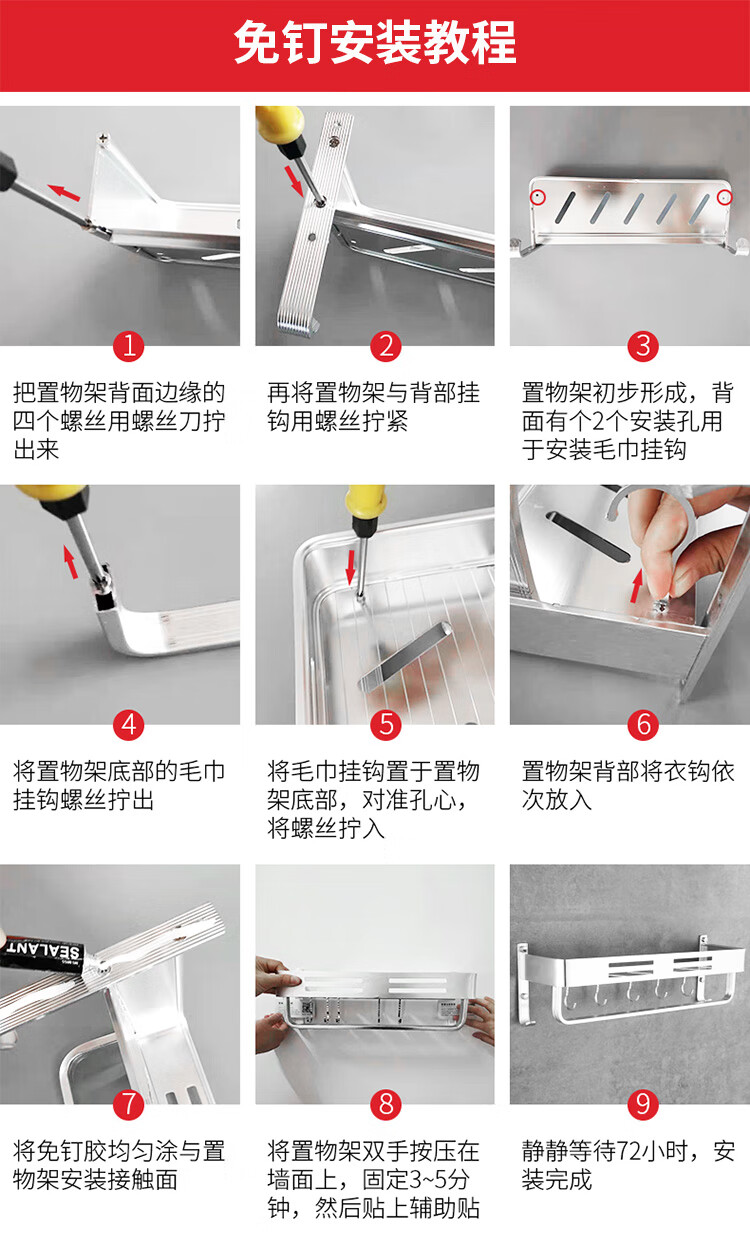 免钉安装教程

1
把置物架背面边缘的四个螺丝用螺丝刀拧出来

2
再将置物架与背部挂钩用螺丝拧紧

3
置物架初步形成，背面有个2个安装孔用于安装毛巾挂钩

4
将置物架底部的毛巾挂钩螺丝拧出

5
将毛巾挂钩置于置物架底部，对准孔心，将螺丝拧入

6
置物架背部将衣钩依次放入

SEALANT

7
将免钉胶均匀涂与置物架安装接触面

8
将置物架双手按压在墙面上，固定3~5分钟，然后贴上辅助贴

9
静静等待72小时，安装完成