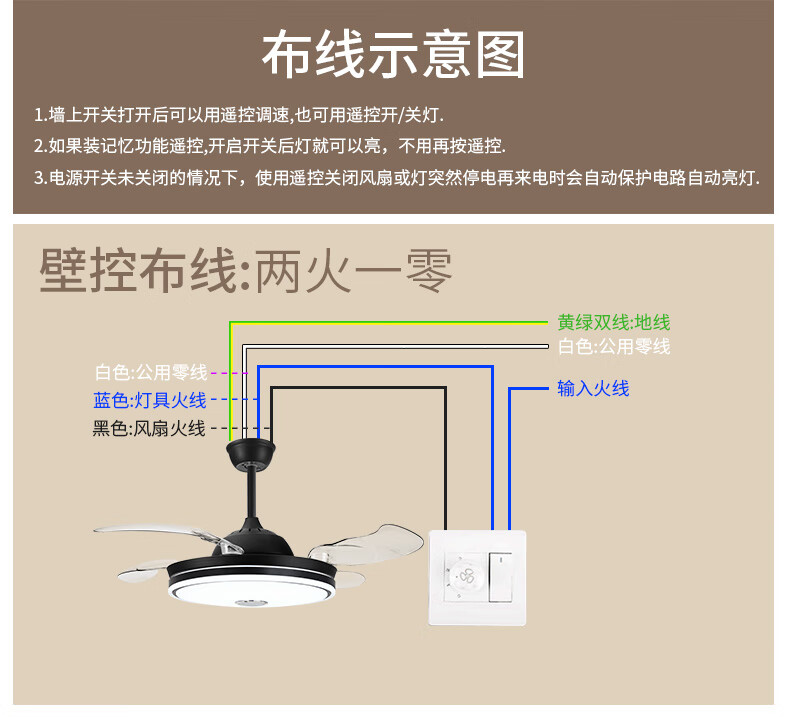 布线示意图

1.墙上开关打开后可以用遥控调速,也可用遥控开/关灯.

2.如果装记忆功能遥控,开启开关后灯就可以亮，不用再按遥控.

3.电源开关未关闭的情况下，使用遥控关闭风扇或灯突然停电再来电时会自动保护电路自动亮灯.

壁控布线:两火一零

黄绿双线:地线
白色:公用零线
输入火线

白色:公用零线
蓝色:灯具火线
黑色:风扇火线