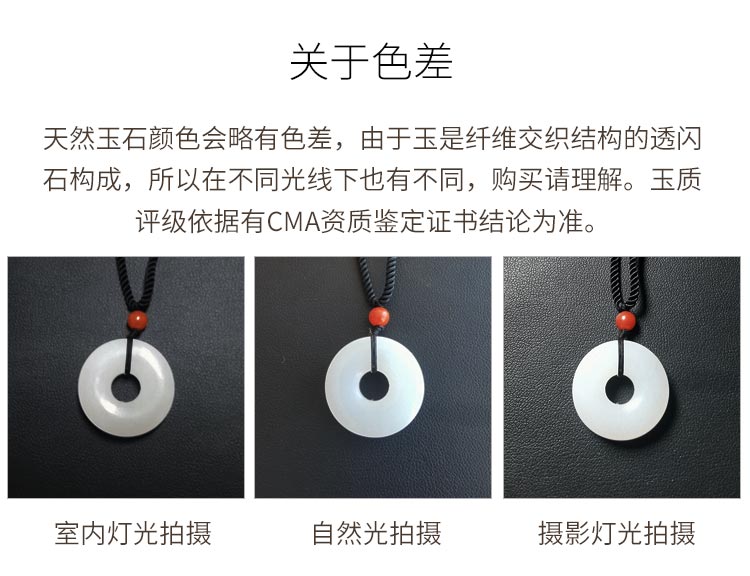 关于色差

天然玉石颜色会略有色差，由于玉是纤维交织结构的透闪石构成，所以在不同光线下也有不同，购买请理解。玉质评级依据有CMA资质鉴定证书结论为准。

室内灯光拍摄

自然光拍摄

摄影灯光拍摄