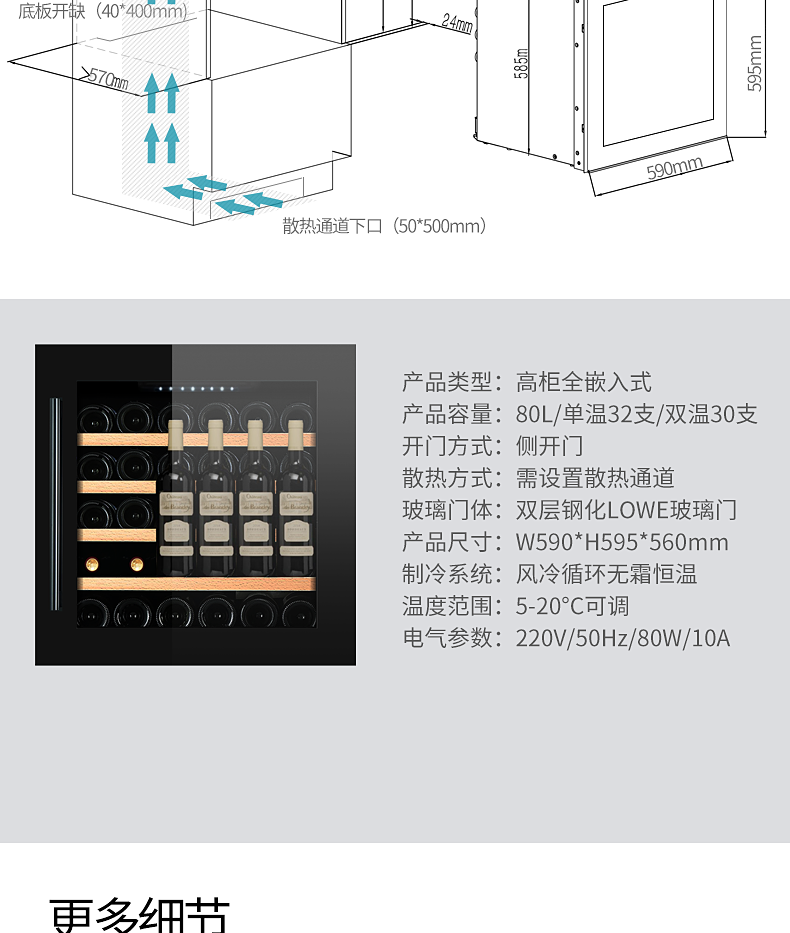 底板开缺（40*400mm）

570mm

24mm

585m

595mm

590mm

散热通道下口（50*500mm）

产品类型：高柜全嵌入式
产品容量：80L/单温32支/双温30支
开门方式：侧开门
散热方式：需设置散热通道
玻璃门体：双层钢化LOWE玻璃门
产品尺寸：W590*H595*560mm
制冷系统：风冷循环无霜恒温
温度范围：5-20°C可调
电气参数：220V/50Hz/80W/10A

更多细节