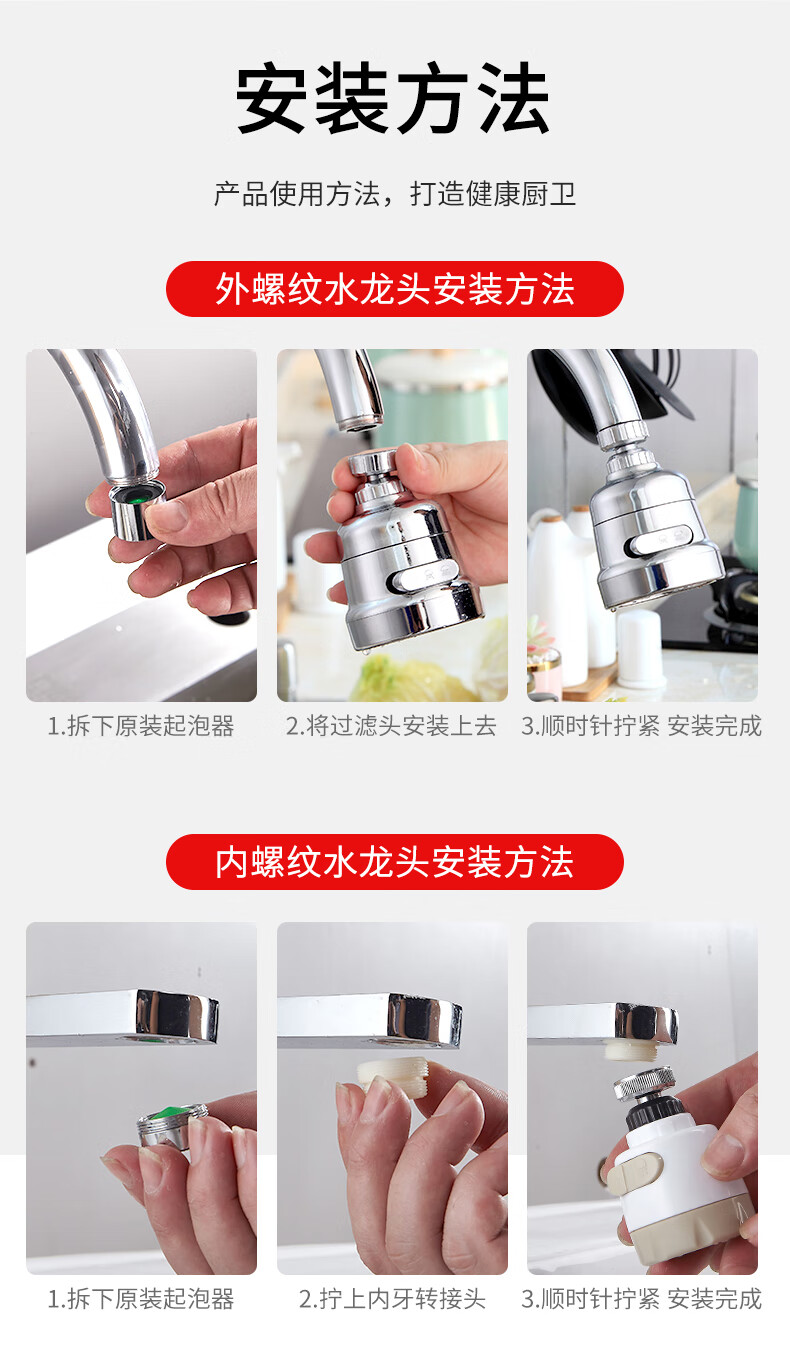 安装方法

产品使用方法，打造健康厨卫

外螺纹水龙头安装方法

1.拆下原装起泡器

2.将过滤头安装上去

3.顺时针拧紧 安装完成

内螺纹水龙头安装方法

1.拆下原装起泡器

2.拧上内牙转接头

3.顺时针拧紧 安装完成