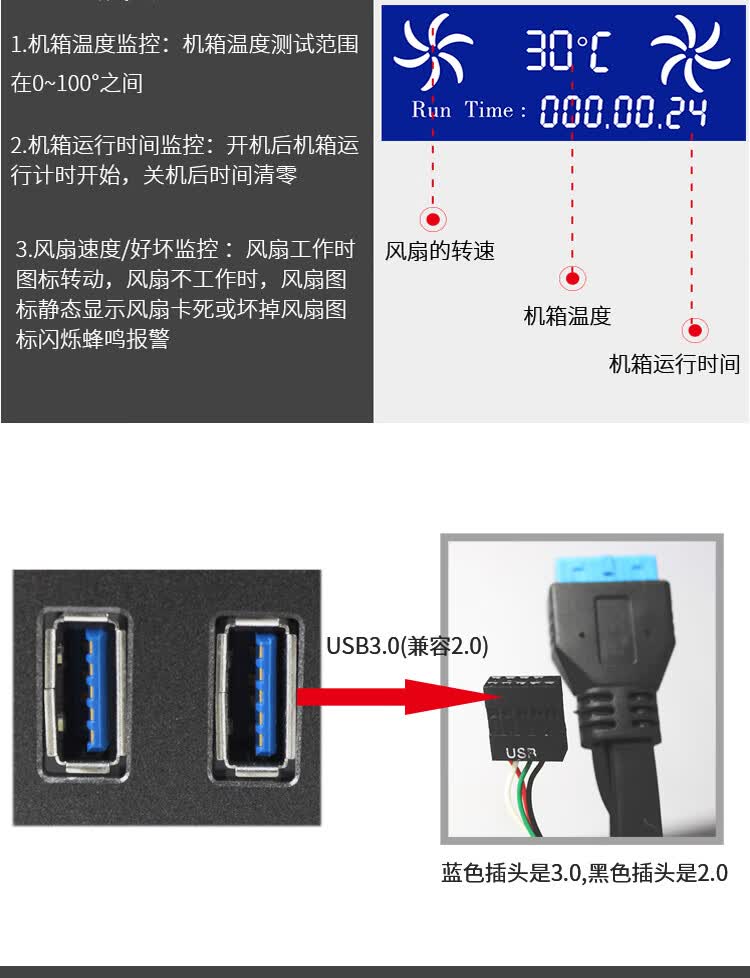 1.机箱温度监控：机箱温度测试范围在0~100°之间

2.机箱运行时间监控：开机后机箱运行计时开始，关机后时间清零

3.风扇速度/好坏监控：风扇工作时图标转动，风扇不工作时，风扇图标静态显示风扇卡死或坏掉风扇图标闪烁蜂鸣报警

30°C

Run Time : 000.00.24

风扇的转速

机箱温度

机箱运行时间

USB3.0(兼容2.0)

USB

蓝色插头是3.0,黑色插头是2.0