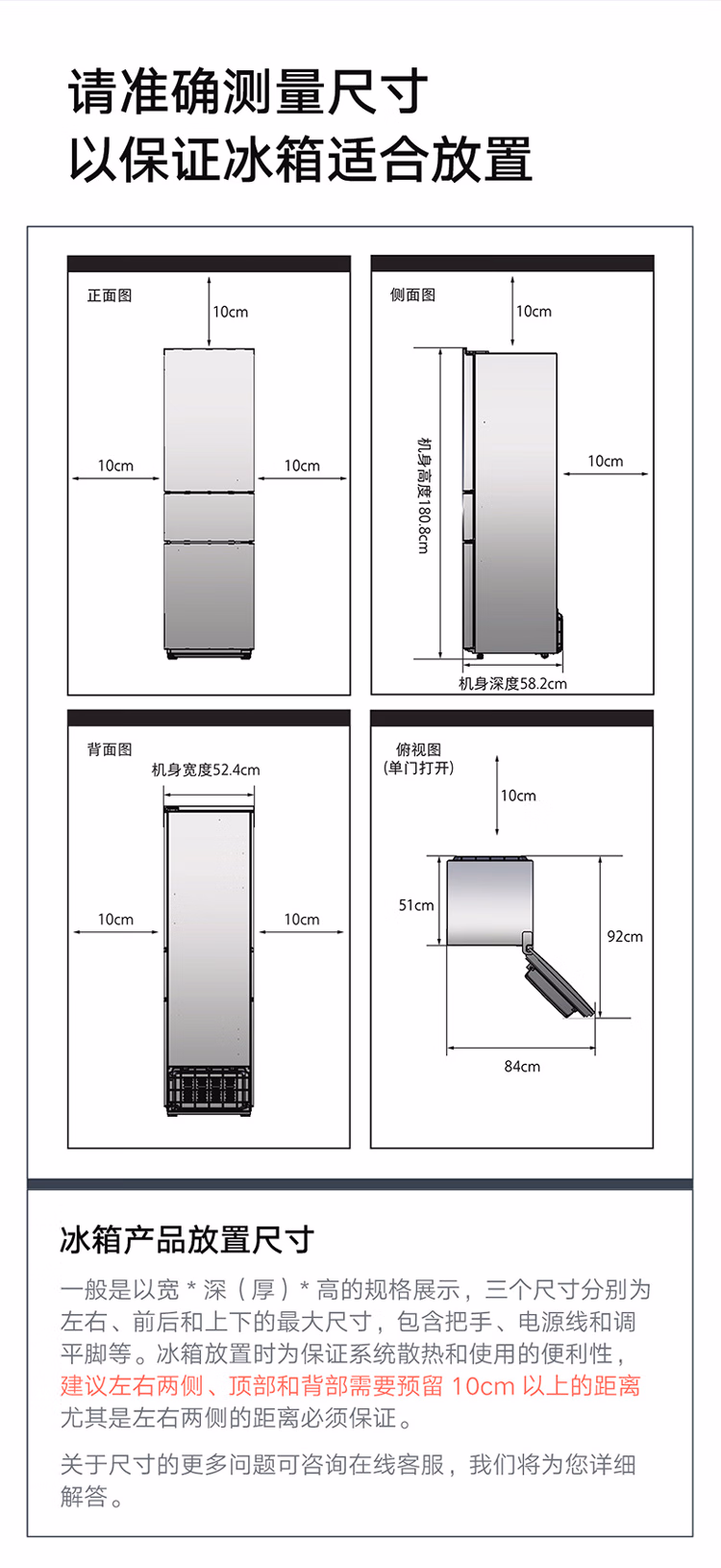 请准确测量尺寸
以保证冰箱适合放置

正面图
10cm
10cm
10cm

侧面图
10cm
机身高度180.8cm
10cm
机身深度58.2cm

背面图
机身宽度52.4cm
10cm
10cm

俯视图
(单门打开)
10cm
51cm
92cm
84cm

冰箱产品放置尺寸

一般是以宽 * 深（厚）* 高的规格展示，三个尺寸分别为左右、前后和上下的最大尺寸，包含把手、电源线和调平脚等。冰箱放置时为保证系统散热和使用的便利性，建议左右两侧、顶部和背部需要预留 10cm 以上的距离尤其是左右两侧的距离必须保证。

关于尺寸的更多问题可咨询在线客服，我们将为您详细解答。