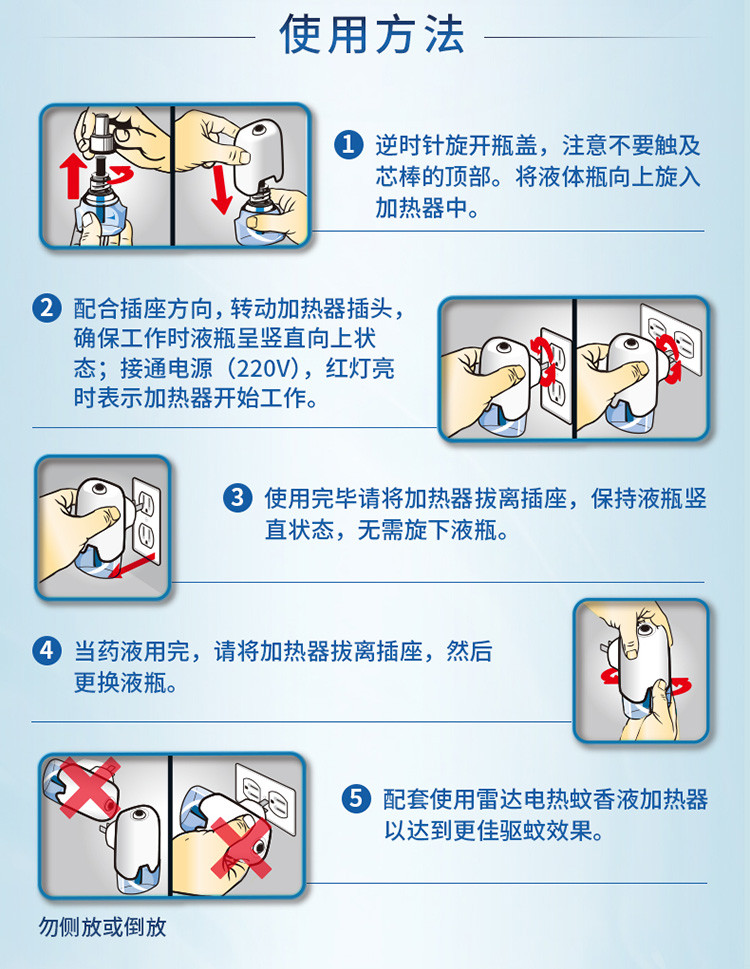 使用方法

1 逆时针旋开瓶盖，注意不要触及芯棒的顶部。将液体瓶向上旋入加热器中。

2 配合插座方向，转动加热器插头，确保工作时液瓶呈竖直向上状态；接通电源（220V），红灯亮时表示加热器开始工作。

3 使用完毕请将加热器拔离插座，保持液瓶竖直状态，无需旋下液瓶。

4 当药液用完，请将加热器拔离插座，然后更换液瓶。

5 配套使用雷达电热蚊香液加热器以达到更佳驱蚊效果。

勿侧放或倒放