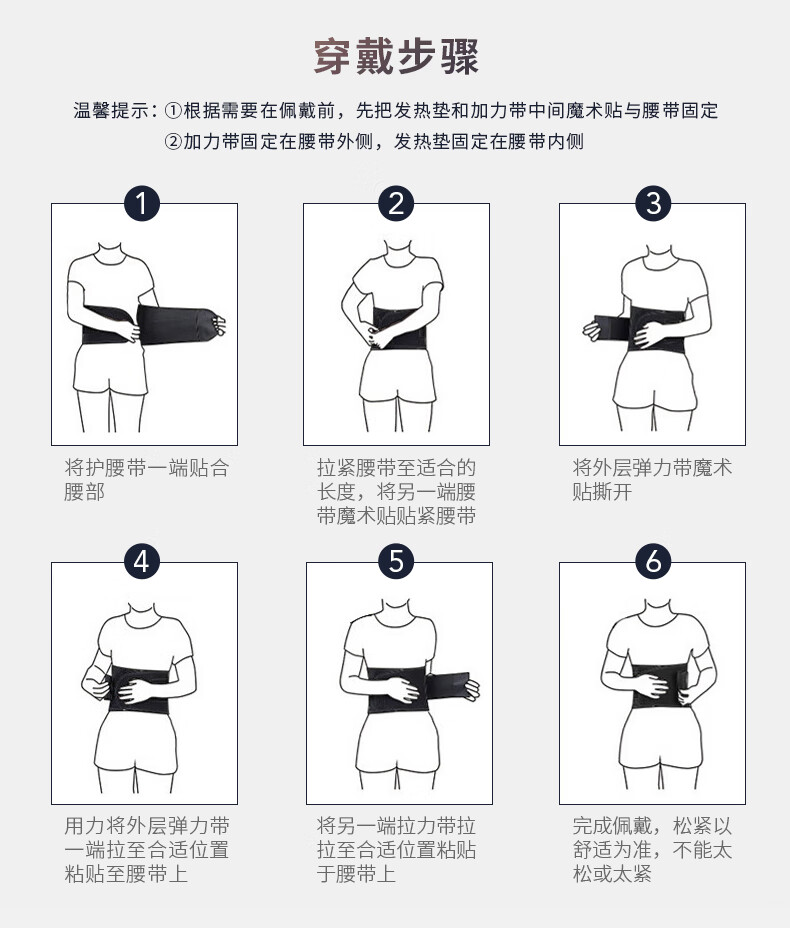 穿戴步骤

温馨提示：①根据需要在佩戴前，先把发热垫和加力带中间魔术贴与腰带固定
②加力带固定在腰带外侧，发热垫固定在腰带内侧

1
将护腰带一端贴合腰部

2
拉紧腰带至适合的长度，将另一端腰带魔术贴贴紧腰带

3
将外层弹力带魔术贴撕开

4
用力将外层弹力带一端拉至合适位置粘贴至腰带上

5
将另一端拉力带拉拉至合适位置粘贴于腰带上

6
完成佩戴，松紧以舒适为准，不能太松或太紧