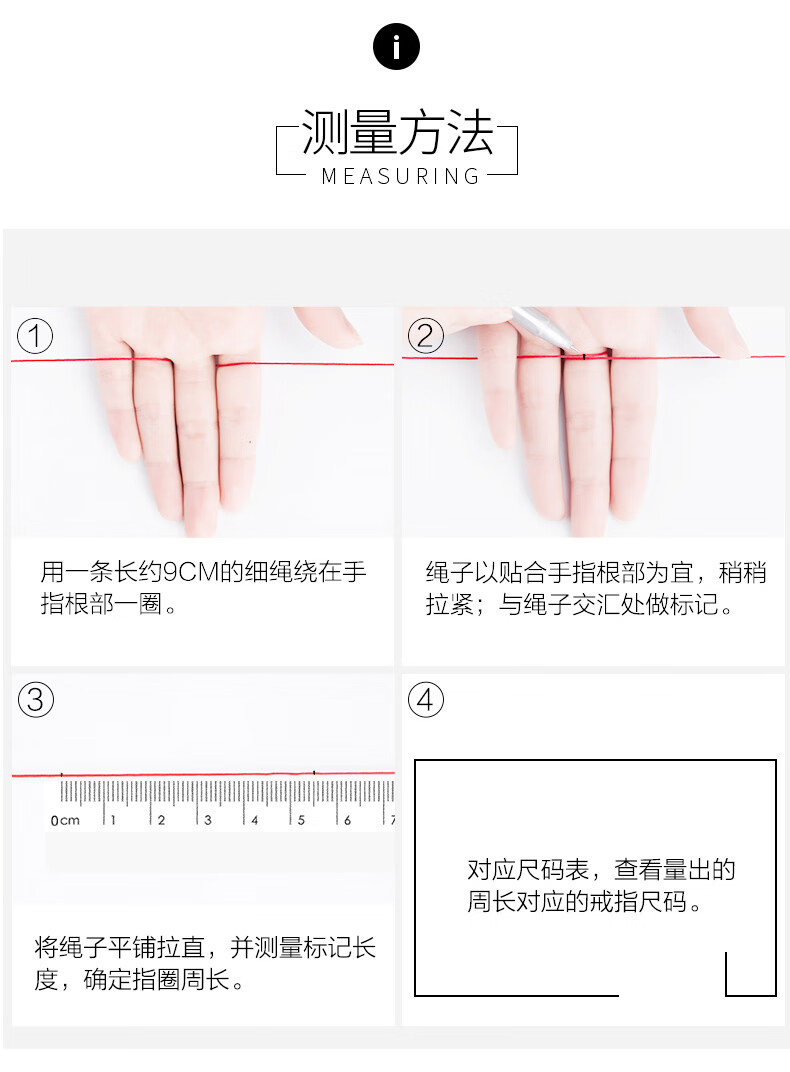 i

测量方法
MEASURING

①

用一条长约9CM的细绳绕在手指根部一圈。

②

绳子以贴合手指根部为宜，稍稍拉紧；与绳子交汇处做标记。

③

0cm 1 2 3 4 5 6 7

将绳子平铺拉直，并测量标记长度，确定指圈周长。

④

对应尺码表，查看量出的周长对应的戒指尺码。