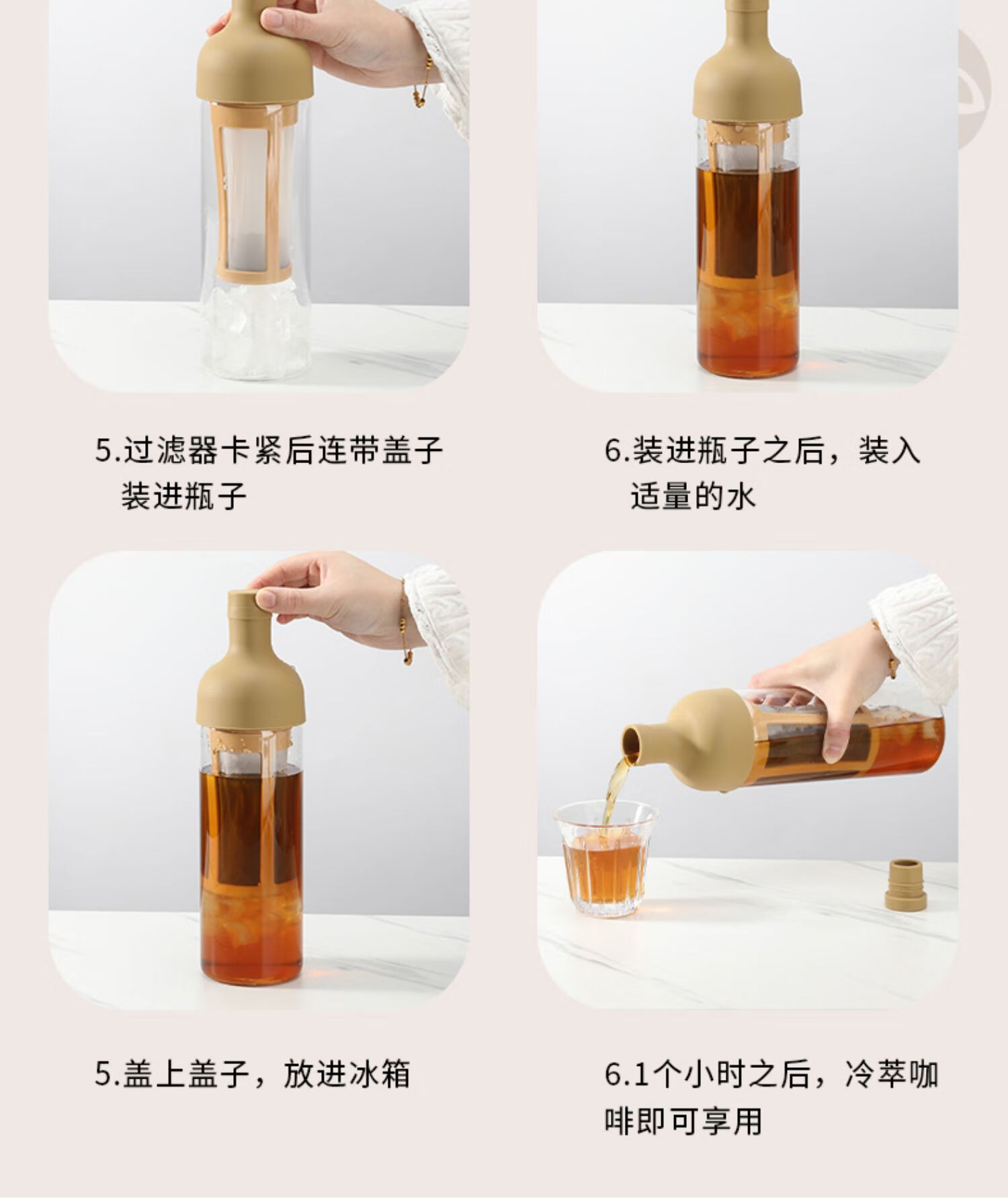 5.过滤器卡紧后连带盖子装进瓶子

6.装进瓶子之后，装入适量的水

5.盖上盖子，放进冰箱

6.1个小时之后，冷萃咖啡即可享用