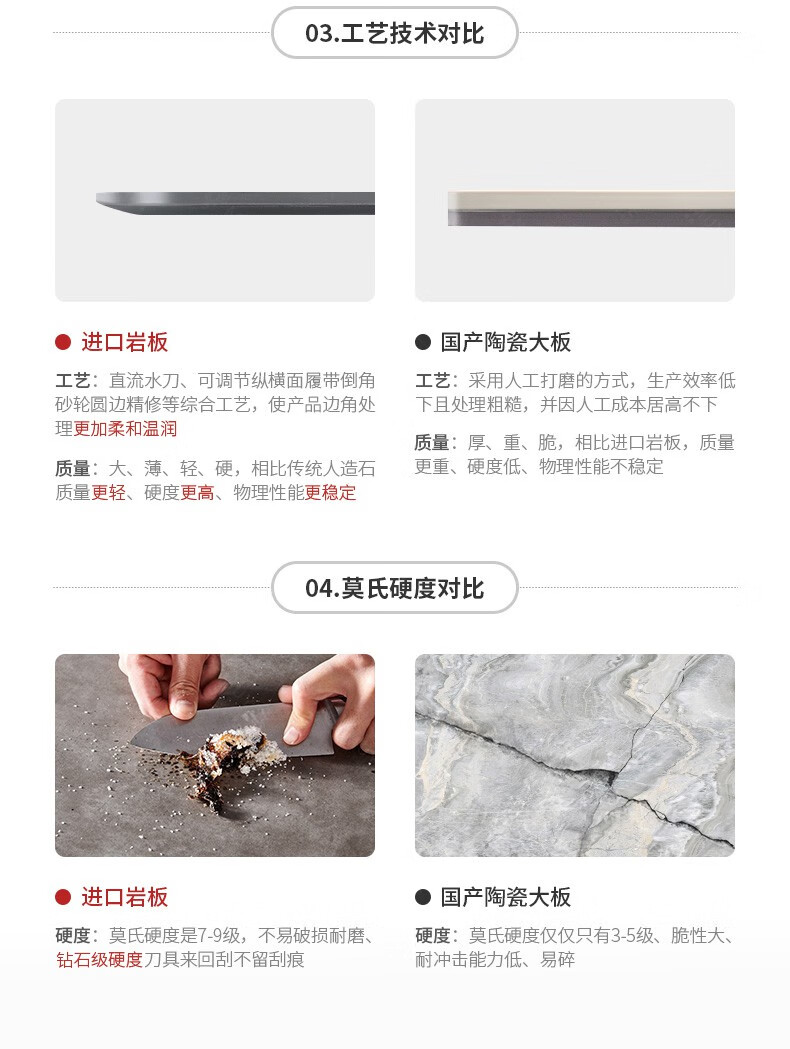 03.工艺技术对比

进口岩板

工艺：直流水刀、可调节纵横面履带倒角砂轮圆边精修等综合工艺，使产品边角处理更加柔和温润

质量：大、薄、轻、硬，相比传统人造石质量更轻、硬度更高、物理性能更稳定

国产陶瓷大板

工艺：采用人工打磨的方式，生产效率低下且处理粗糙，并因人工成本居高不下

质量：厚、重、脆，相比进口岩板，质量更重、硬度低、物理性能不稳定

04.莫氏硬度对比

进口岩板

硬度：莫氏硬度是7-9级，不易破损耐磨、钻石级硬度刀具来回刮不留刮痕

国产陶瓷大板

硬度：莫氏硬度仅仅只有3-5级、脆性大、耐冲击能力低、易碎