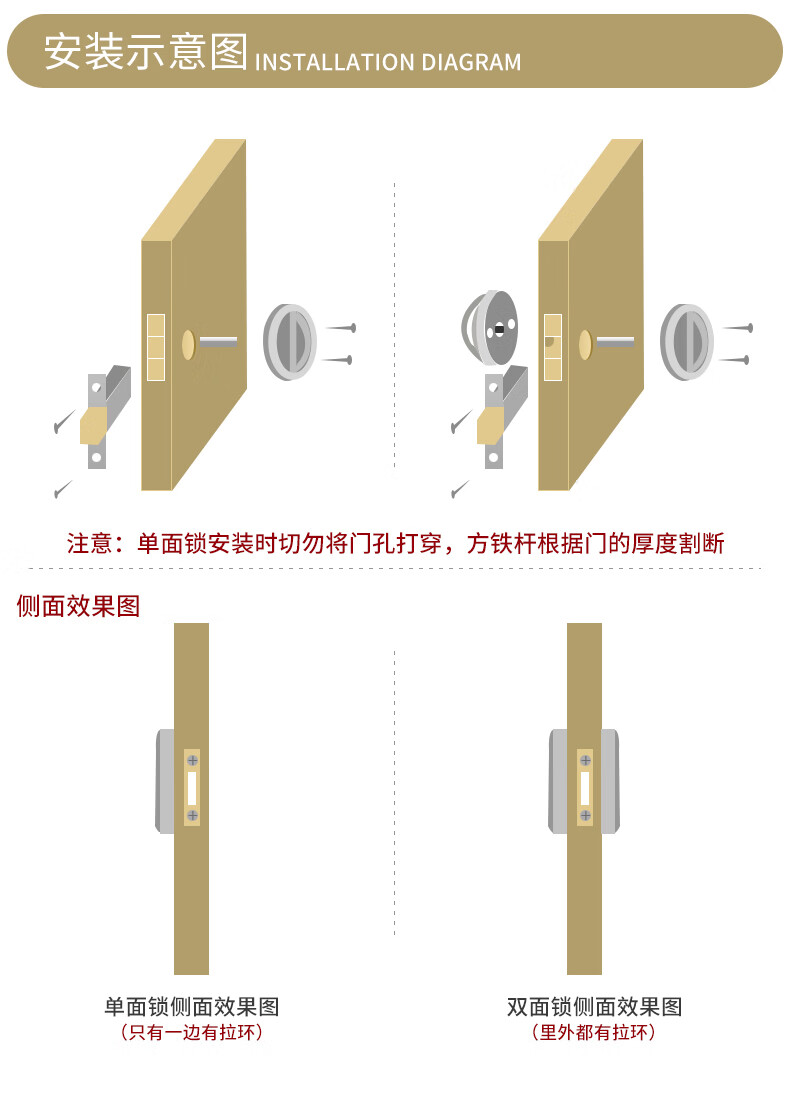 安装示意图 INSTALLATION DIAGRAM

注意：单面锁安装时切勿将门孔打穿，方铁杆根据门的厚度割断

侧面效果图

单面锁侧面效果图
（只有一边有拉环）

双面锁侧面效果图
（里外都有拉环）