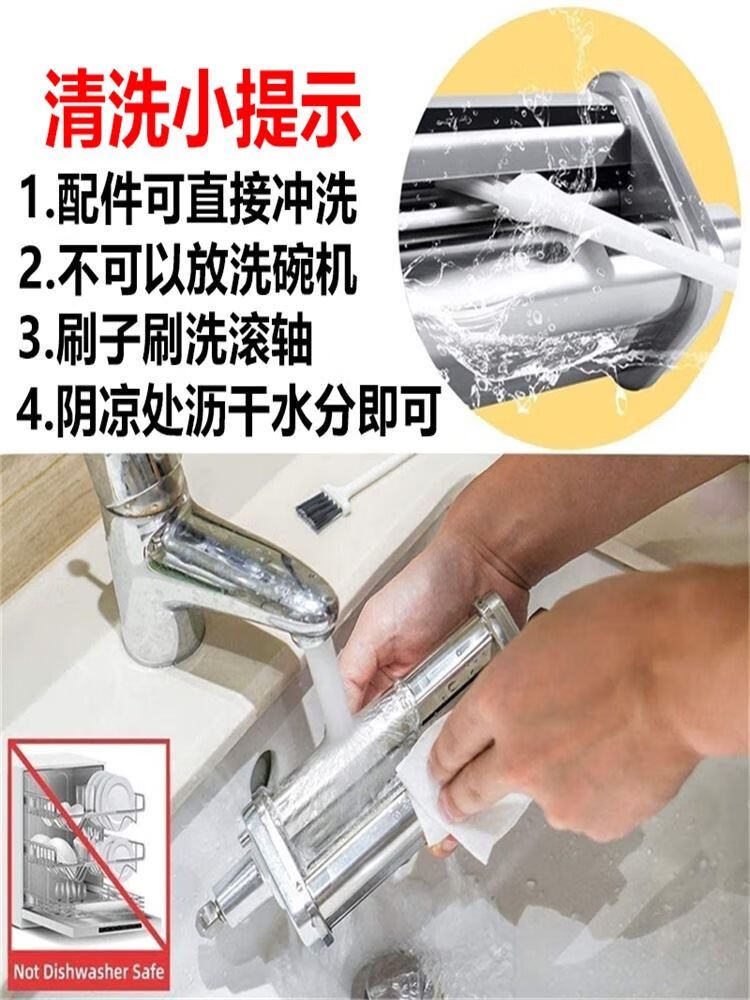 清洗小提示

1.配件可直接冲洗
2.不可以放洗碗机
3.刷子刷洗滚轴
4.阴凉处沥干水分即可

Not Dishwasher Safe