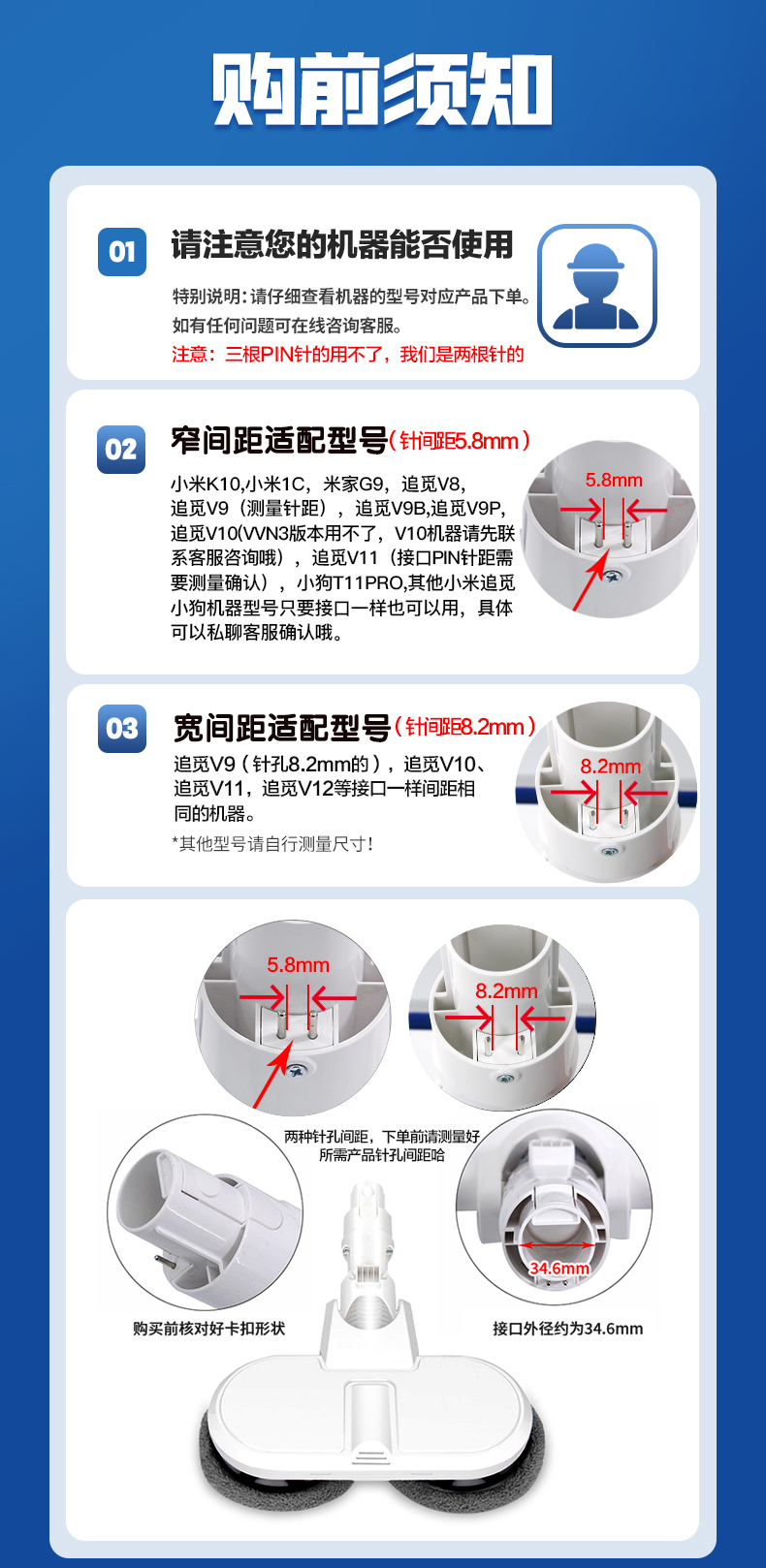 购前须知

01 请注意您的机器能否使用

特别说明：请仔细查看机器的型号对应产品下单。
如有任何问题可在线咨询客服。
注意：三根PIN针的用不了，我们是两根针的

02 窄间距适配型号（针间距5.8mm）

小米K10,小米1C，米家G9，追觅V8，追觅V9（测量针距），追觅V9B,追觅V9P,追觅V10(VVN3版本用不了，V10机器请先联系客服咨询哦），追觅V11（接口PIN针距需要测量确认），小狗T11PRO,其他小米追觅小狗机器型号只要接口一样也可以用，具体可以私聊客服确认哦。

5.8mm

03 宽间距适配型号（针间距8.2mm）

追觅V9（针孔8.2mm的），追觅V10、追觅V11，追觅V12等接口一样间距相同的机器。

*其他型号请自行测量尺寸！

8.2mm

5.8mm

8.2mm

两种针孔间距，下单前请测量好所需产品针孔间距哈

34.6mm

购买前核对好卡扣形状

接口外径约为34.6mm