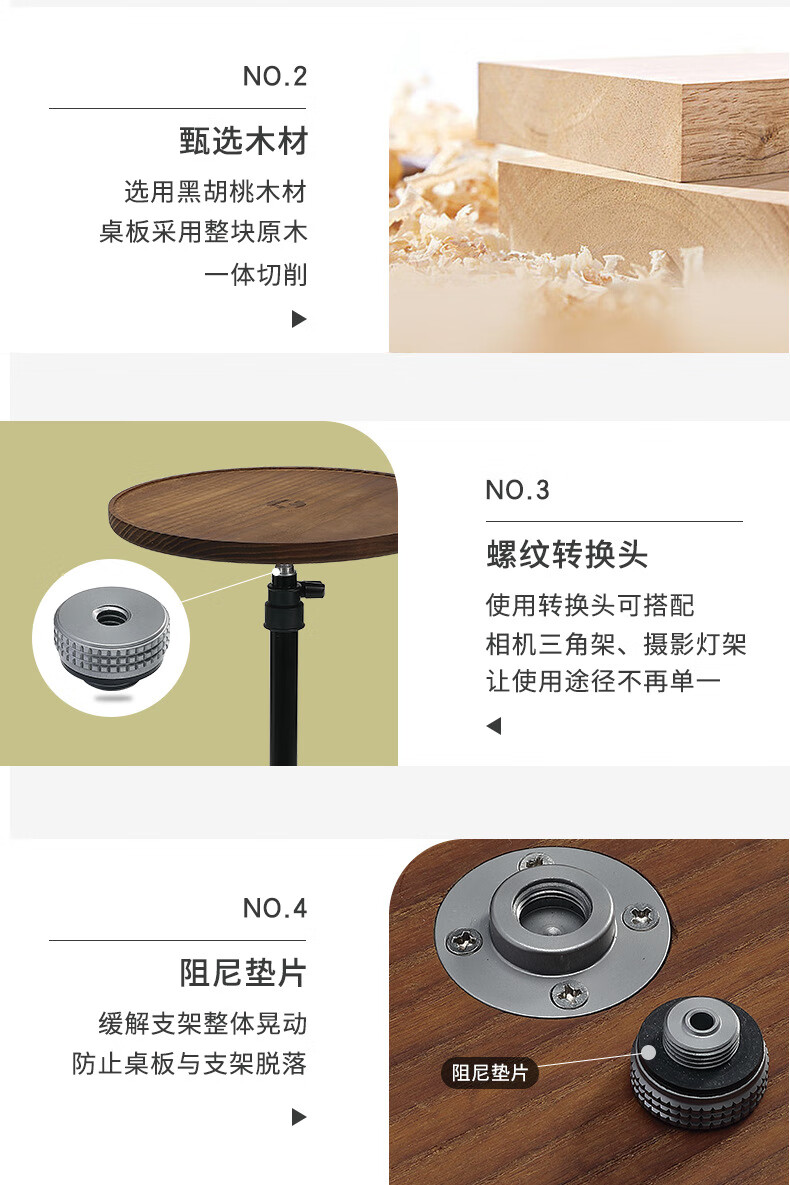 NO.2

甄选木材

选用黑胡桃木材
桌板采用整块原木
一体切削

▶

NO.3

螺纹转换头

使用转换头可搭配
相机三角架、摄影灯架
让使用途径不再单一

◀

NO.4

阻尼垫片

缓解支架整体晃动
防止桌板与支架脱落

▶

阻尼垫片