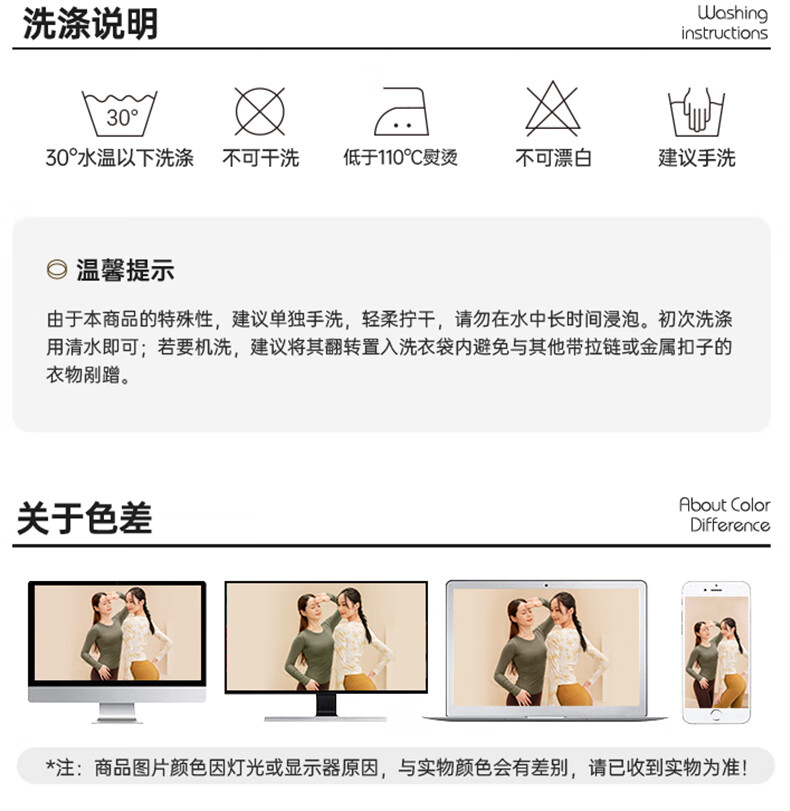 洗涤说明

Washing instructions

30°

30°水温以下洗涤

不可干洗

低于110℃熨烫

不可漂白

建议手洗

温馨提示

由于本商品的特殊性，建议单独手洗，轻柔拧干，请勿在水中长时间浸泡。初次洗涤用清水即可；若要机洗，建议将其翻转置入洗衣袋内避免与其他带拉链或金属扣子的衣物剐蹭。

关于色差

About Color Difference

*注：商品图片颜色因灯光或显示器原因，与实物颜色会有差别，请已收到实物为准！