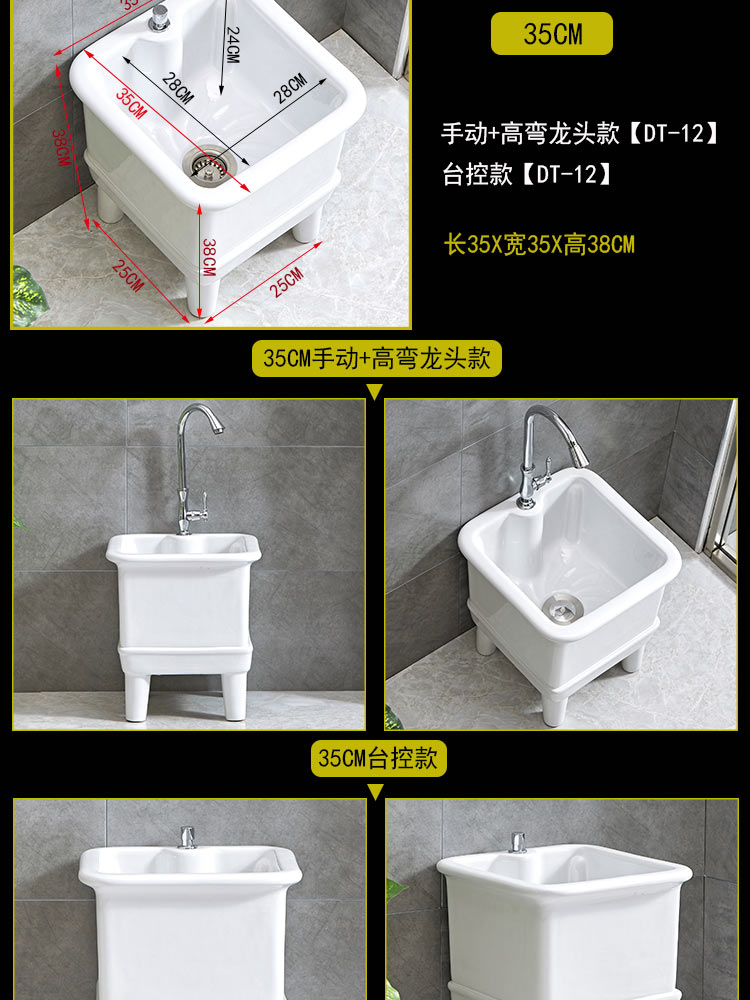 24CM
28CM
28CM
35CM
38CM
38CM
25CM
25CM

35CM

手动+高弯龙头款【DT-12】
台控款【DT-12】

长35X宽35X高38CM

35CM手动+高弯龙头款

35CM台控款