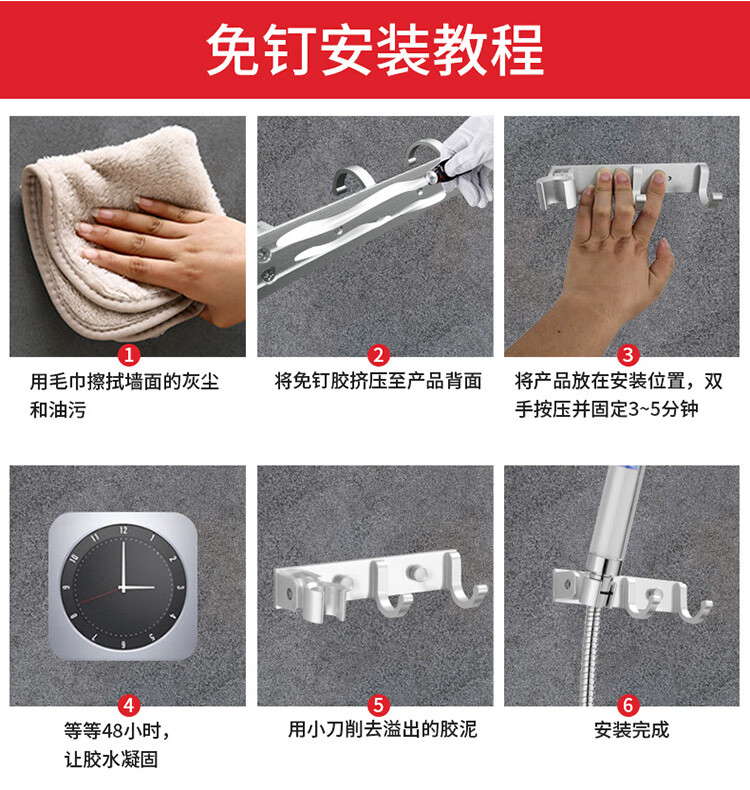 免钉安装教程

1
用毛巾擦拭墙面的灰尘和油污

2
将免钉胶挤压至产品背面

3
将产品放在安装位置，双手按压并固定3~5分钟

12 1 2 3 4 5 6 7 8 9 10 11

4
等等48小时，让胶水凝固

5
用小刀削去溢出的胶泥

6
安装完成