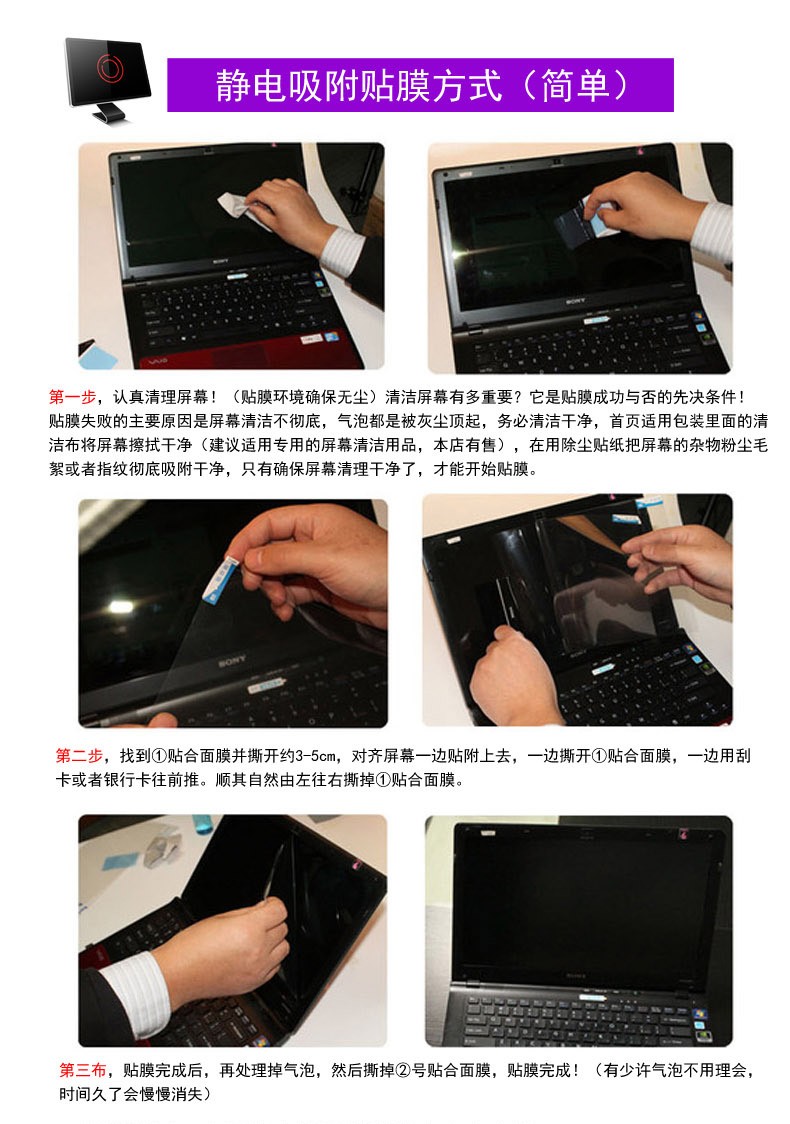 静电吸附贴膜方式（简单）

SONY

VAIO

SONY

第一步，认真清理屏幕！（贴膜环境确保无尘）清洁屏幕有多重要？它是贴膜成功与否的先决条件！贴膜失败的主要原因是屏幕清洁不彻底，气泡都是被灰尘顶起，务必清洁干净，首页适用包装里面的清洁布将屏幕擦拭干净（建议适用专用的屏幕清洁用品，本店有售），在用除尘贴纸把屏幕的杂物粉尘毛絮或者指纹彻底吸附干净，只有确保屏幕清理干净了，才能开始贴膜。

SONY

第二步，找到①贴合面膜并撕开约3-5cm，对齐屏幕一边贴附上去，一边撕开①贴合面膜，一边用刮卡或者银行卡往前推。顺其自然由左往右撕掉①贴合面膜。

SONY

第三布，贴膜完成后，再处理掉气泡，然后撕掉②号贴合面膜，贴膜完成！（有少许气泡不用理会，时间久了会慢慢消失）