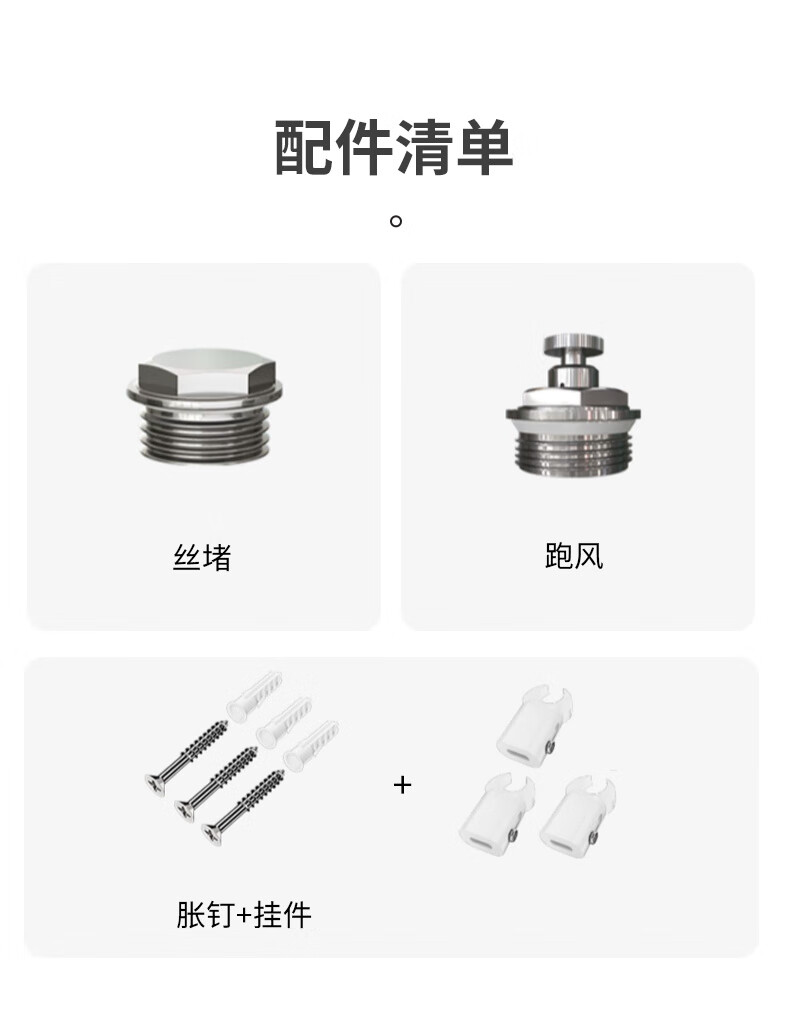 配件清单

。

丝堵

跑风

+

胀钉+挂件