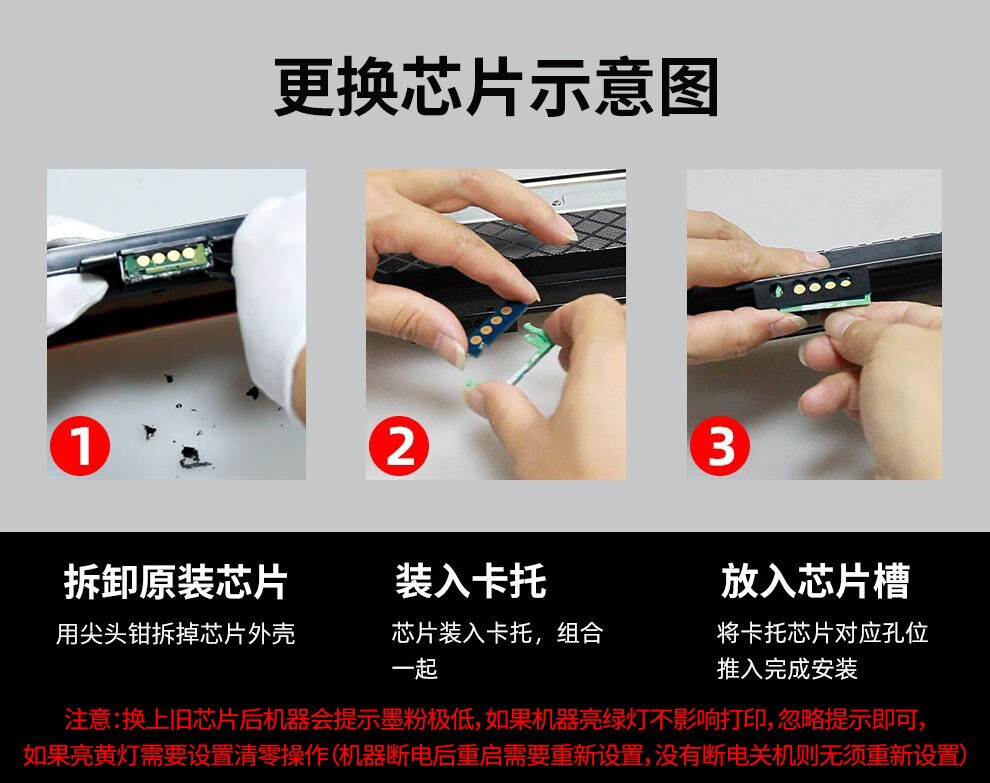 更换芯片示意图

1

2

3

拆卸原装芯片
用尖头钳拆掉芯片外壳

装入卡托
芯片装入卡托，组合一起

放入芯片槽
将卡托芯片对应孔位推入完成安装

注意:换上旧芯片后机器会提示墨粉极低,如果机器亮绿灯不影响打印,忽略提示即可,如果亮黄灯需要设置清零操作(机器断电后重启需要重新设置,没有断电关机则无须重新设置)