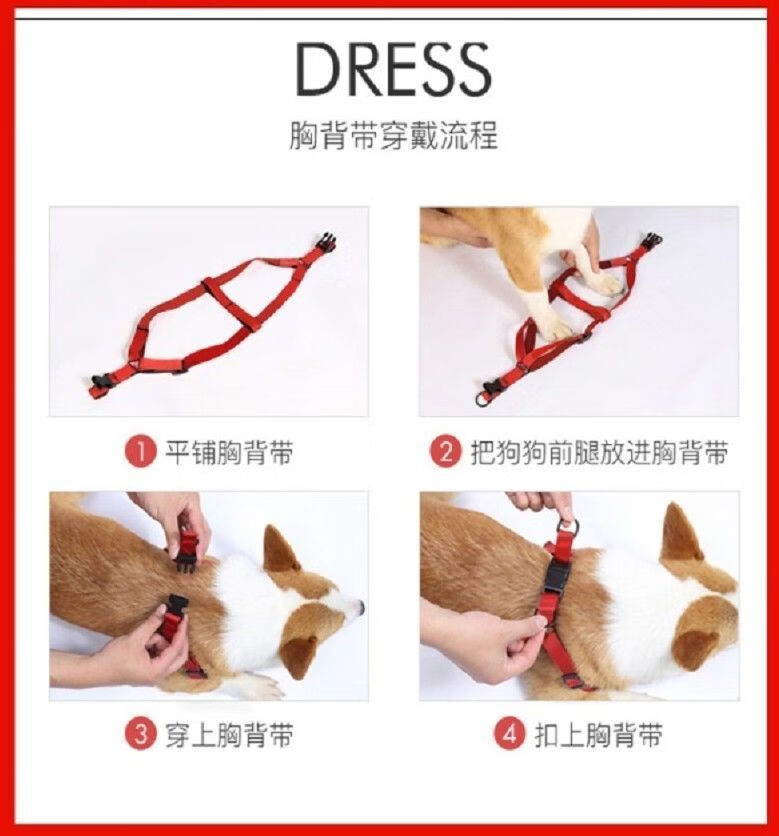 DRESS

胸背带穿戴流程

1 平铺胸背带

2 把狗狗前腿放进胸背带

3 穿上胸背带

4 扣上胸背带