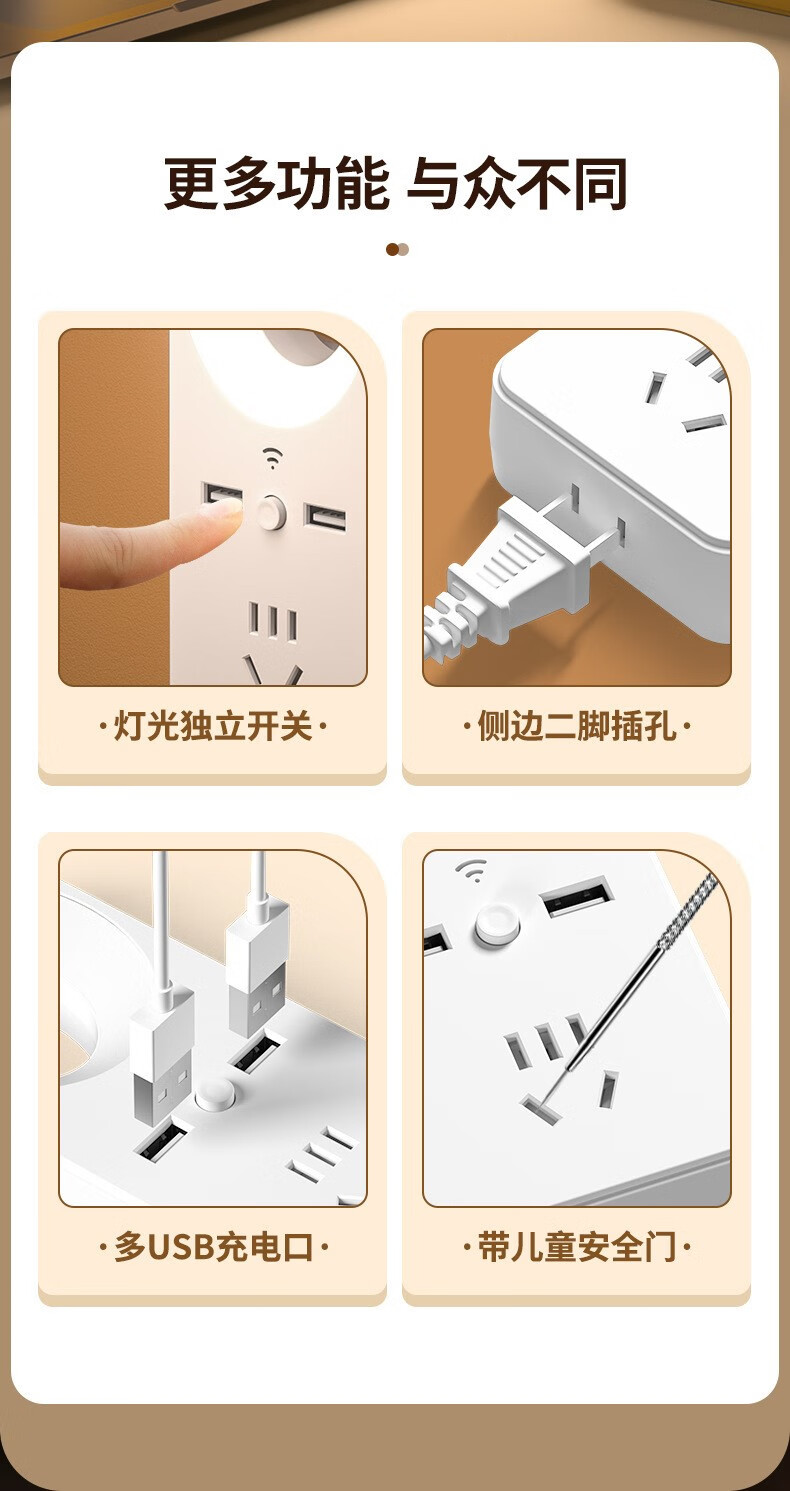 更多功能 与众不同

·灯光独立开关·

·侧边二脚插孔·

·多USB充电口·

·带儿童安全门·