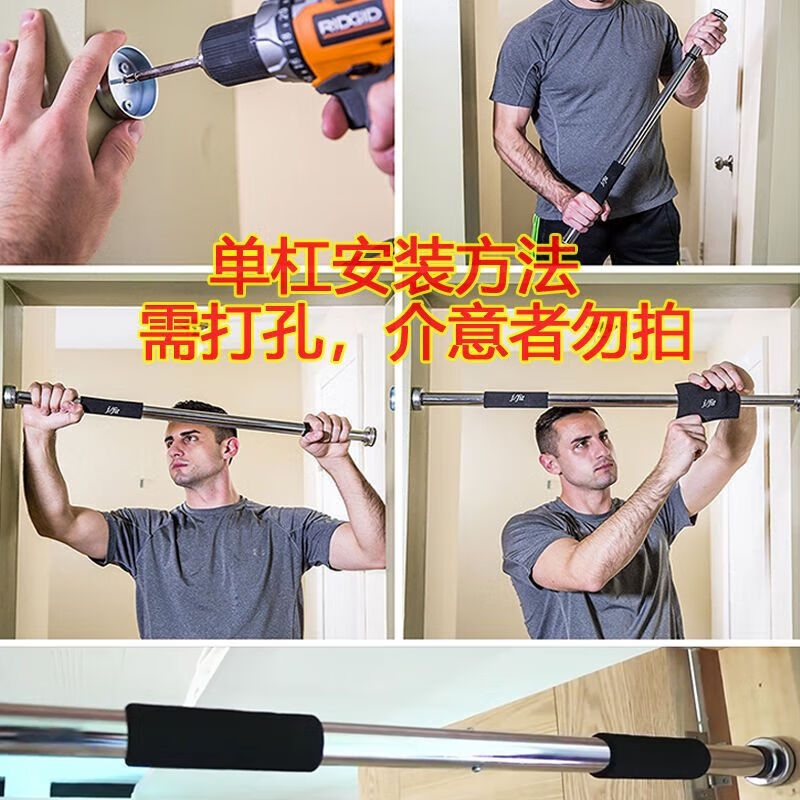 RIDGID

单杠安装方法
需打孔，介意者勿拍