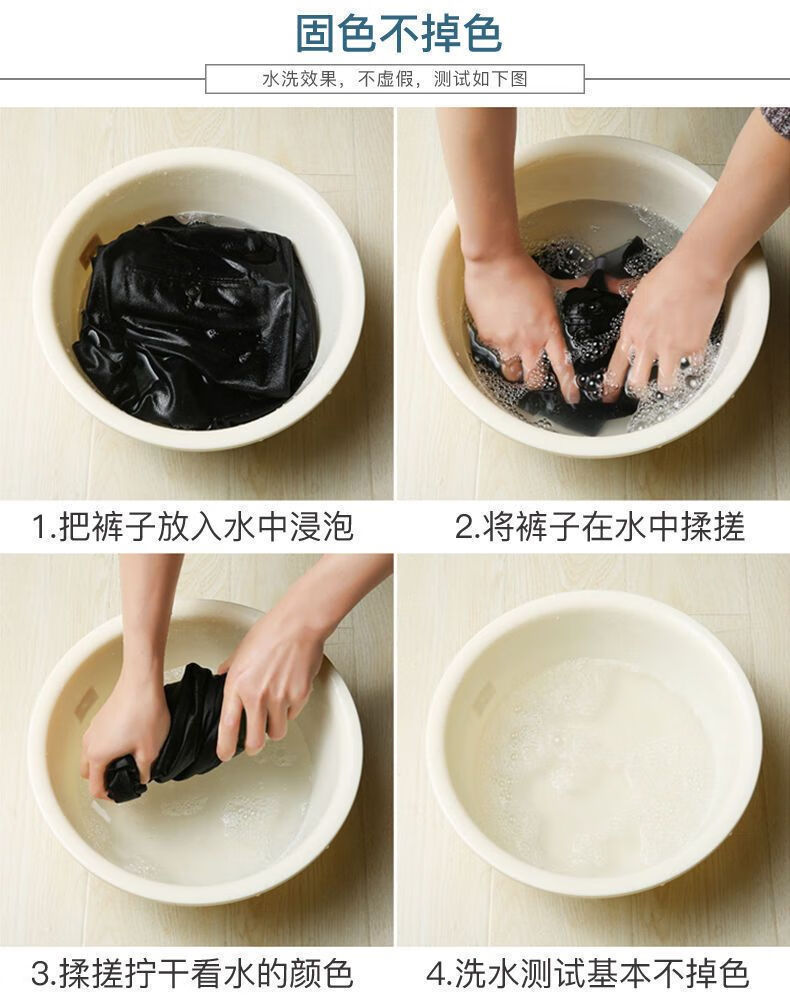 固色不掉色

水洗效果，不虚假，测试如下图

1.把裤子放入水中浸泡

2.将裤子在水中揉搓

3.揉搓拧干看水的颜色

4.洗水测试基本不掉色