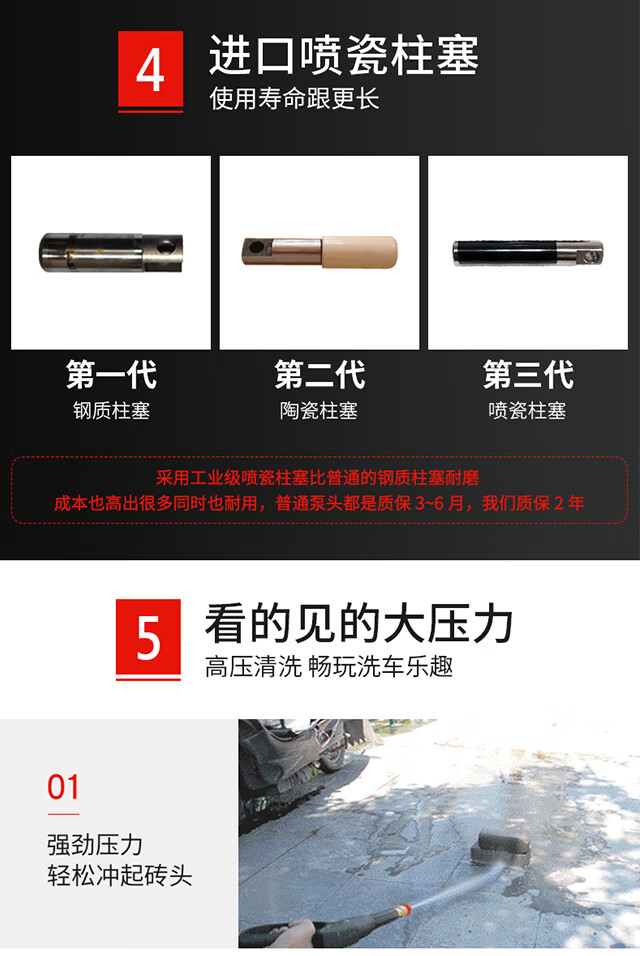 4 进口喷瓷柱塞
使用寿命跟更长

第一代
钢质柱塞

第二代
陶瓷柱塞

第三代
喷瓷柱塞

采用工业级喷瓷柱塞比普通的钢质柱塞耐磨
成本也高出很多同时也耐用，普通泵头都是质保 3~6 月，我们质保 2 年

5 看的见的大压力
高压清洗 畅玩洗车乐趣

01
强劲压力
轻松冲起砖头