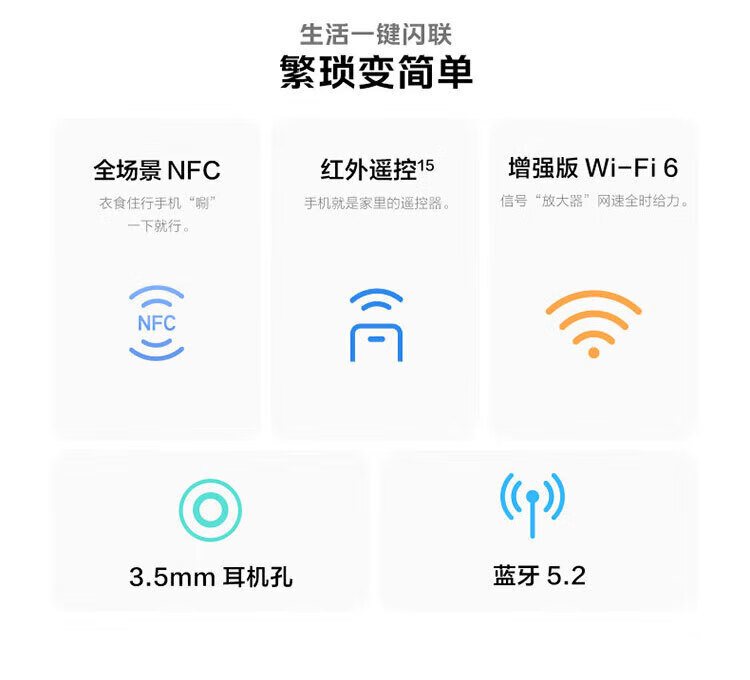 生活一键闪联
繁琐变简单

全场景NFC
衣食住行手机“唰”一下就行。

NFC

红外遥控$^{15}$
手机就是家里的遥控器。

增强版Wi-Fi 6
信号“放大器”网速全时给力。

3.5mm耳机孔

蓝牙5.2