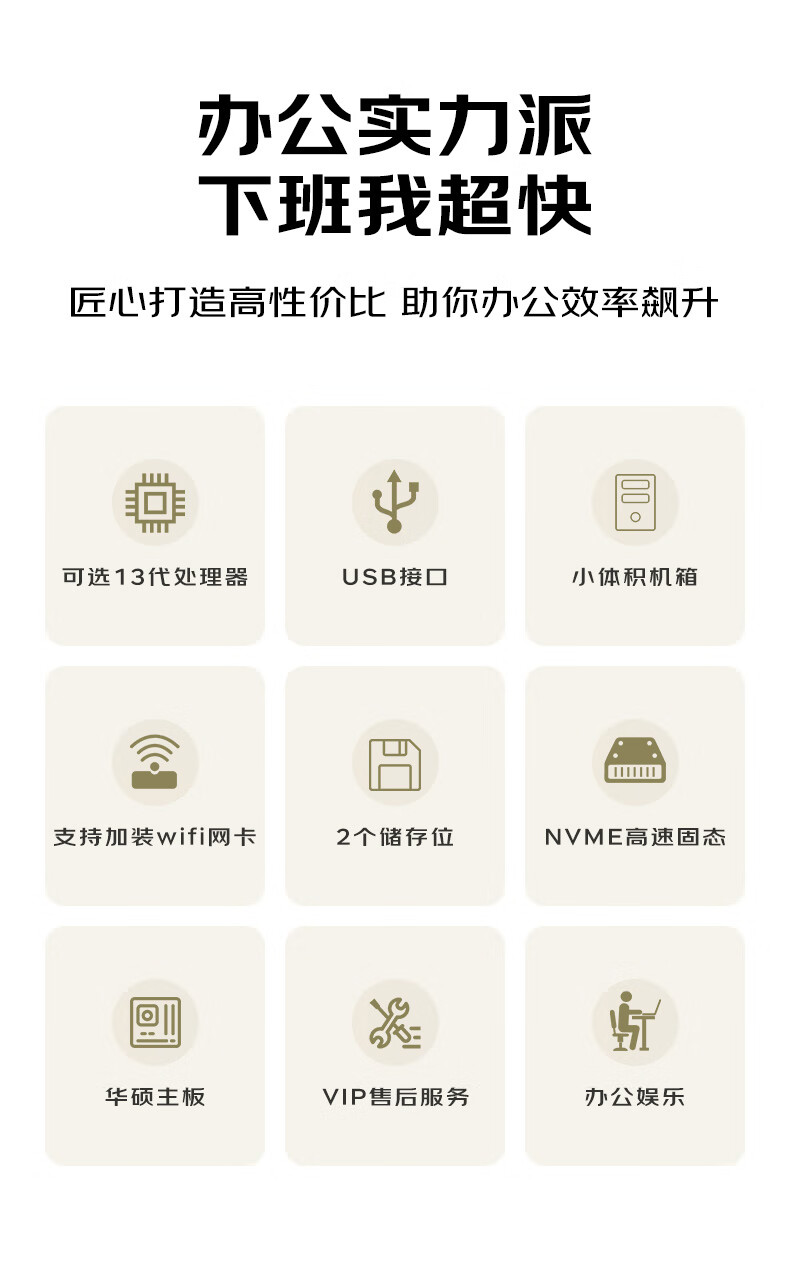 办公实力派
下班我超快

匠心打造高性价比 助你办公效率飙升

可选13代处理器

USB接口

小体积机箱

支持加装wifi网卡

2个储存位

NVME高速固态

华硕主板

VIP售后服务

办公娱乐