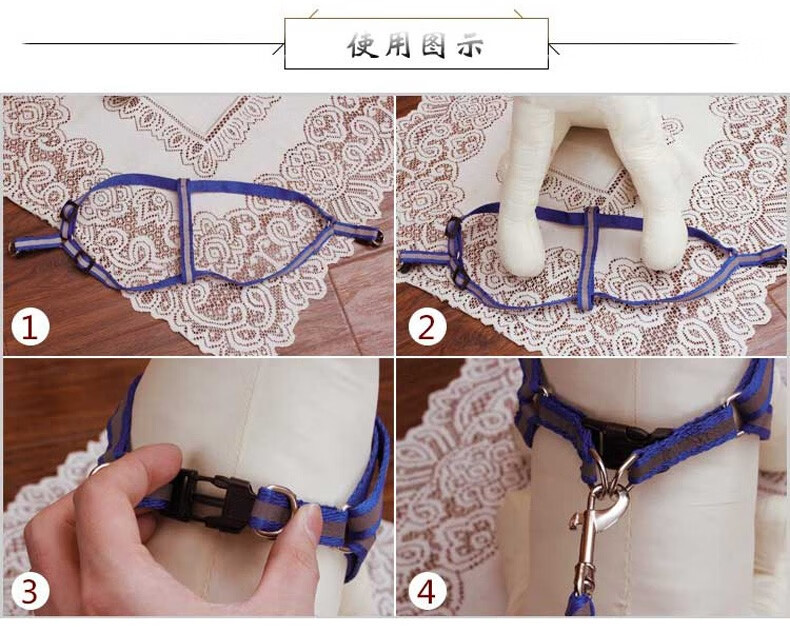 使用图示

1

2

3

4